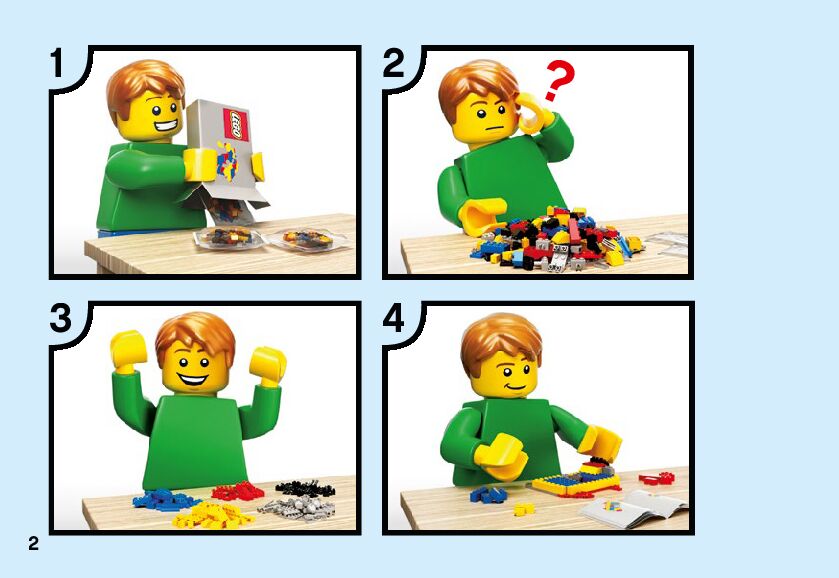 1

LEGO

2

?

3

4

2