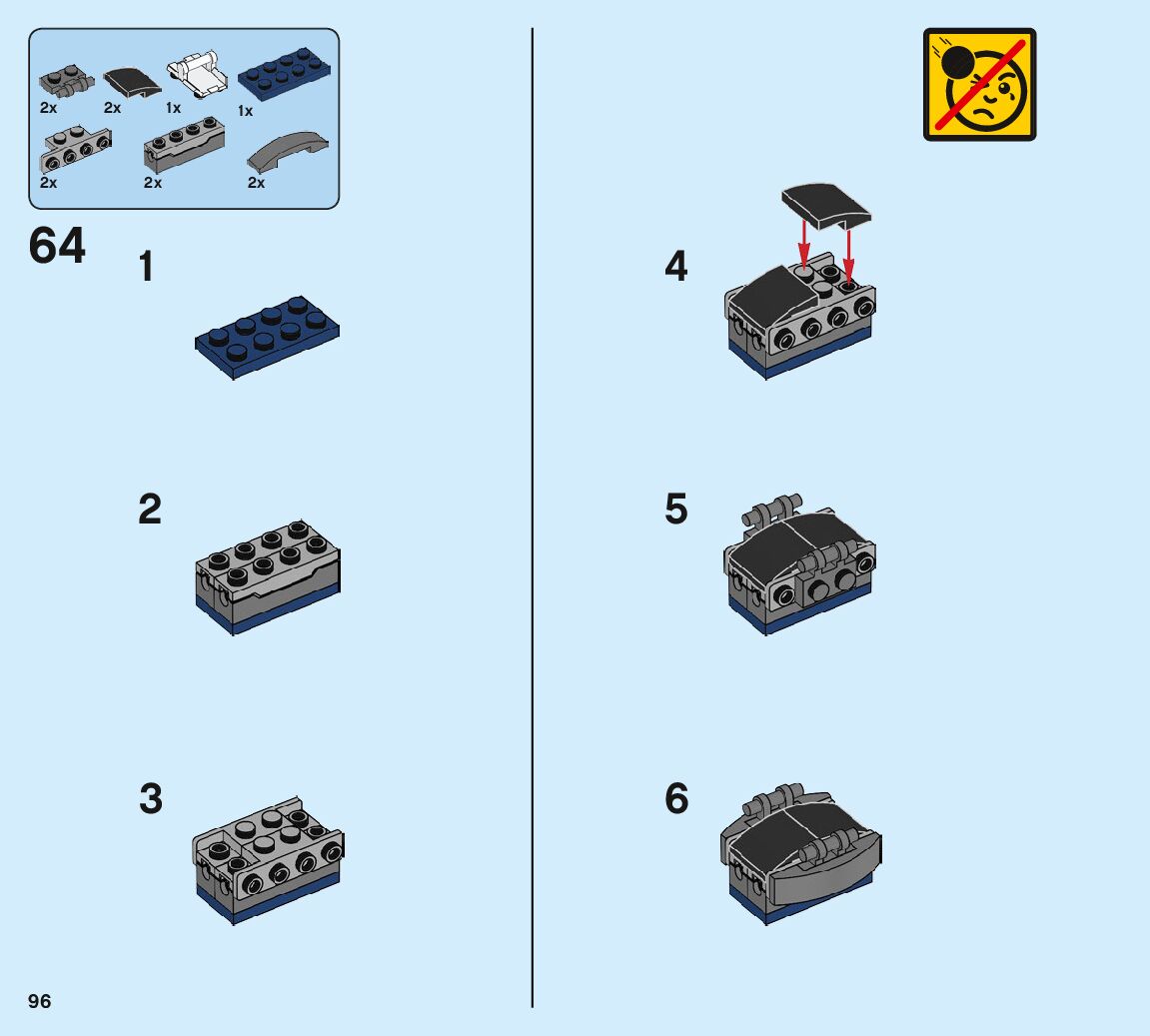 2x 2x 1x 1x
2x 2x 2x

64

1

2

3

4

5

6

96