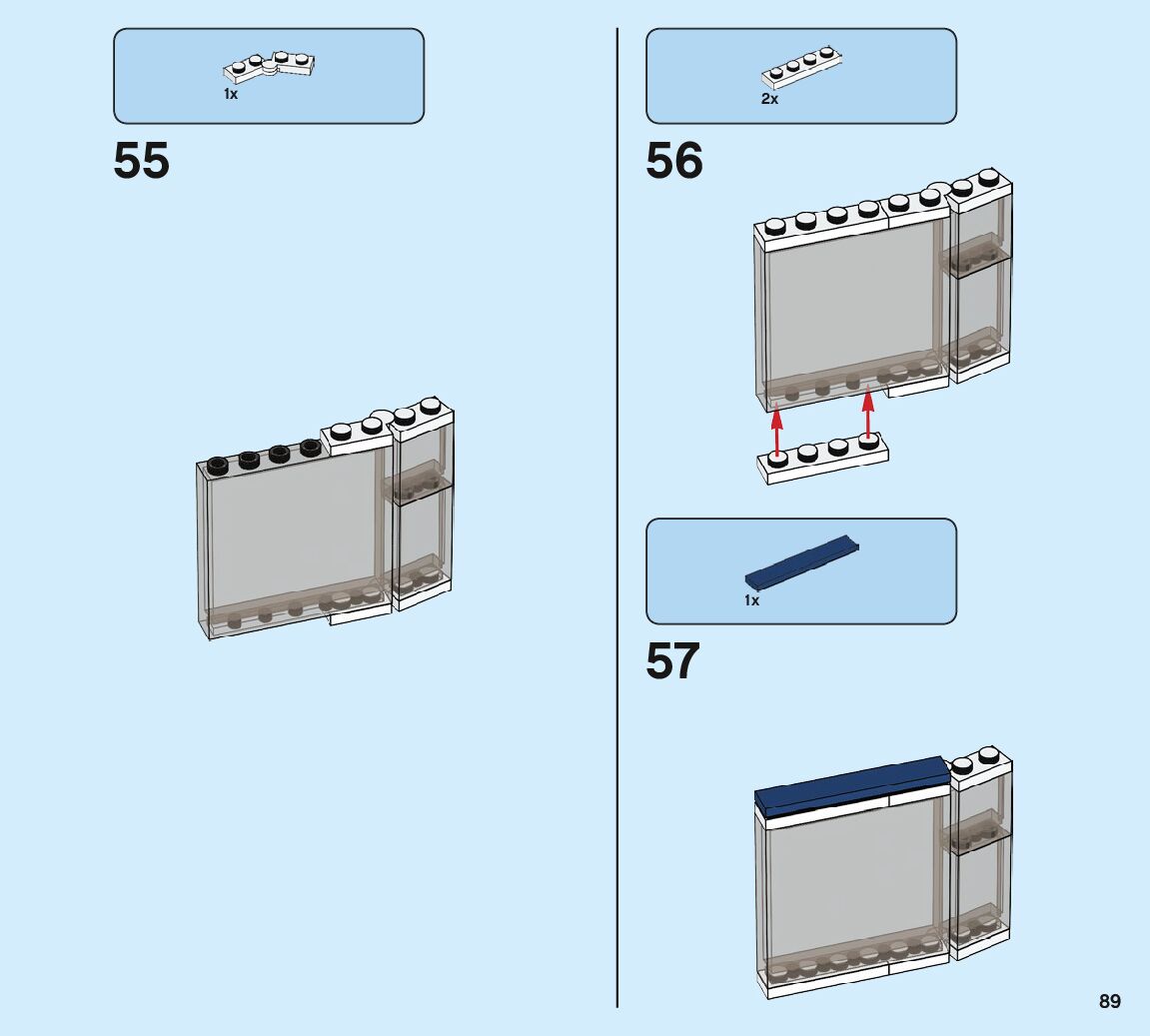 1x

55

2x

56

1x

57

89