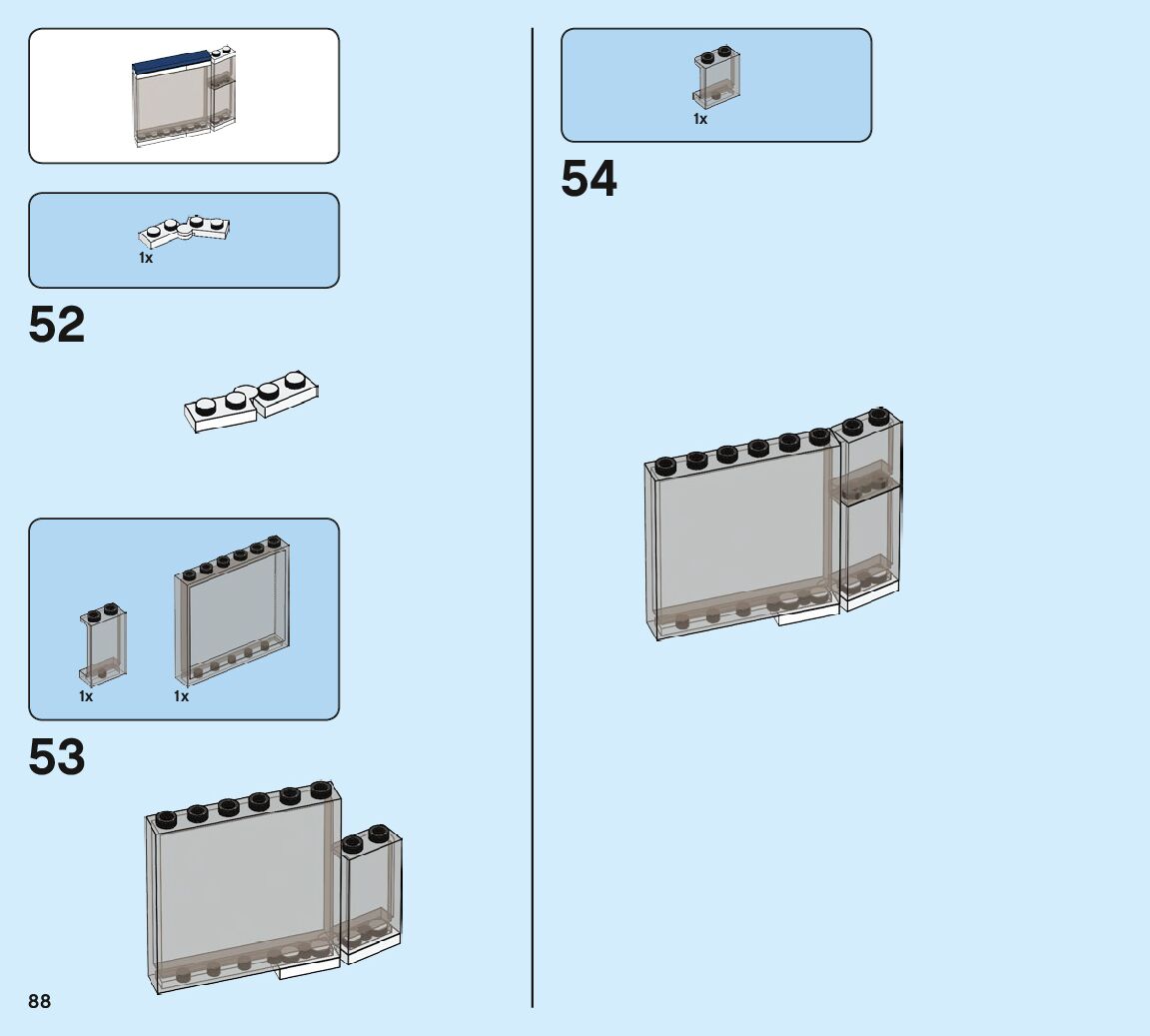 1x

52

1x

1x

53

88

1x

54