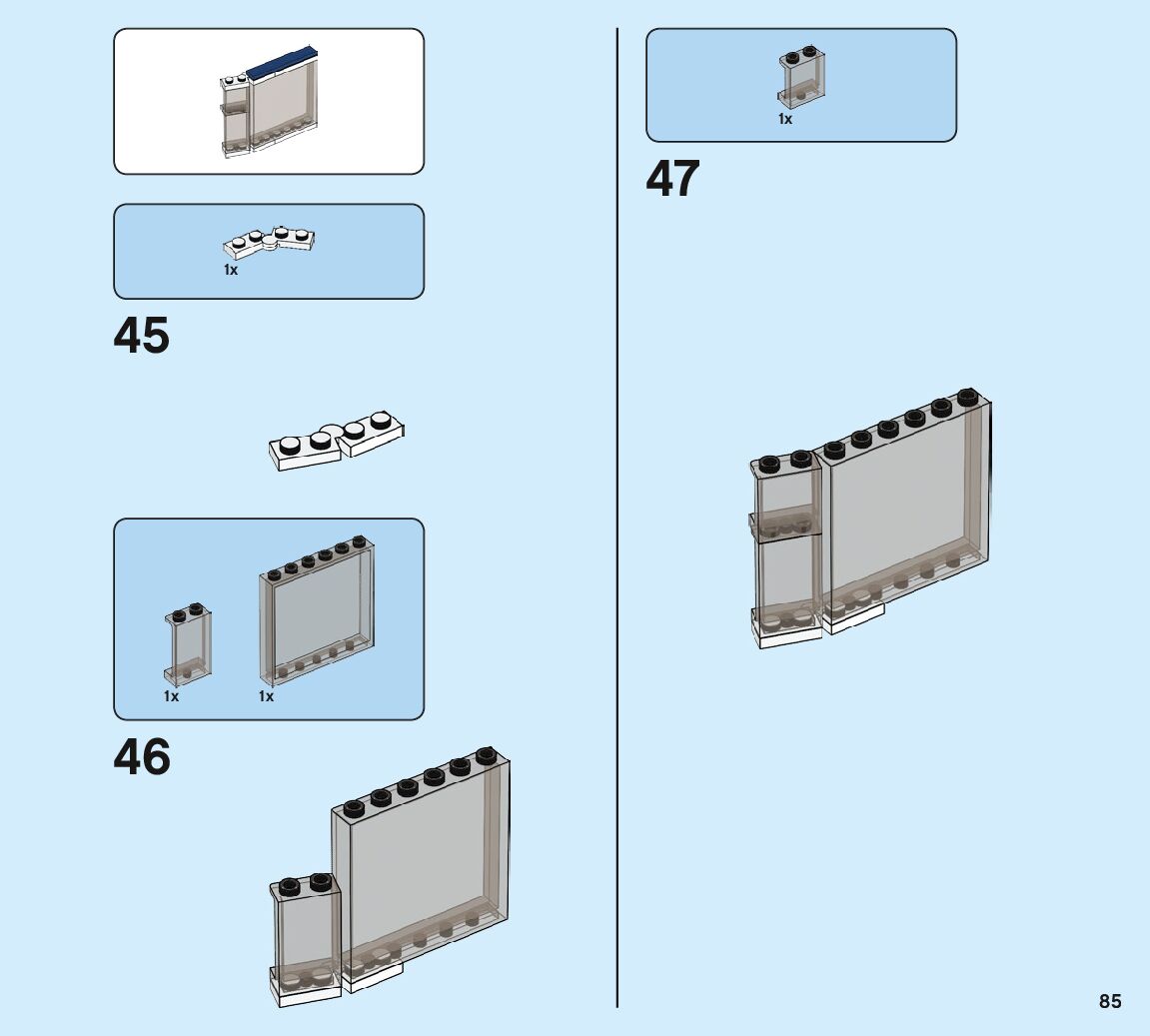 1x

45

1x

1x

46

1x

47

85