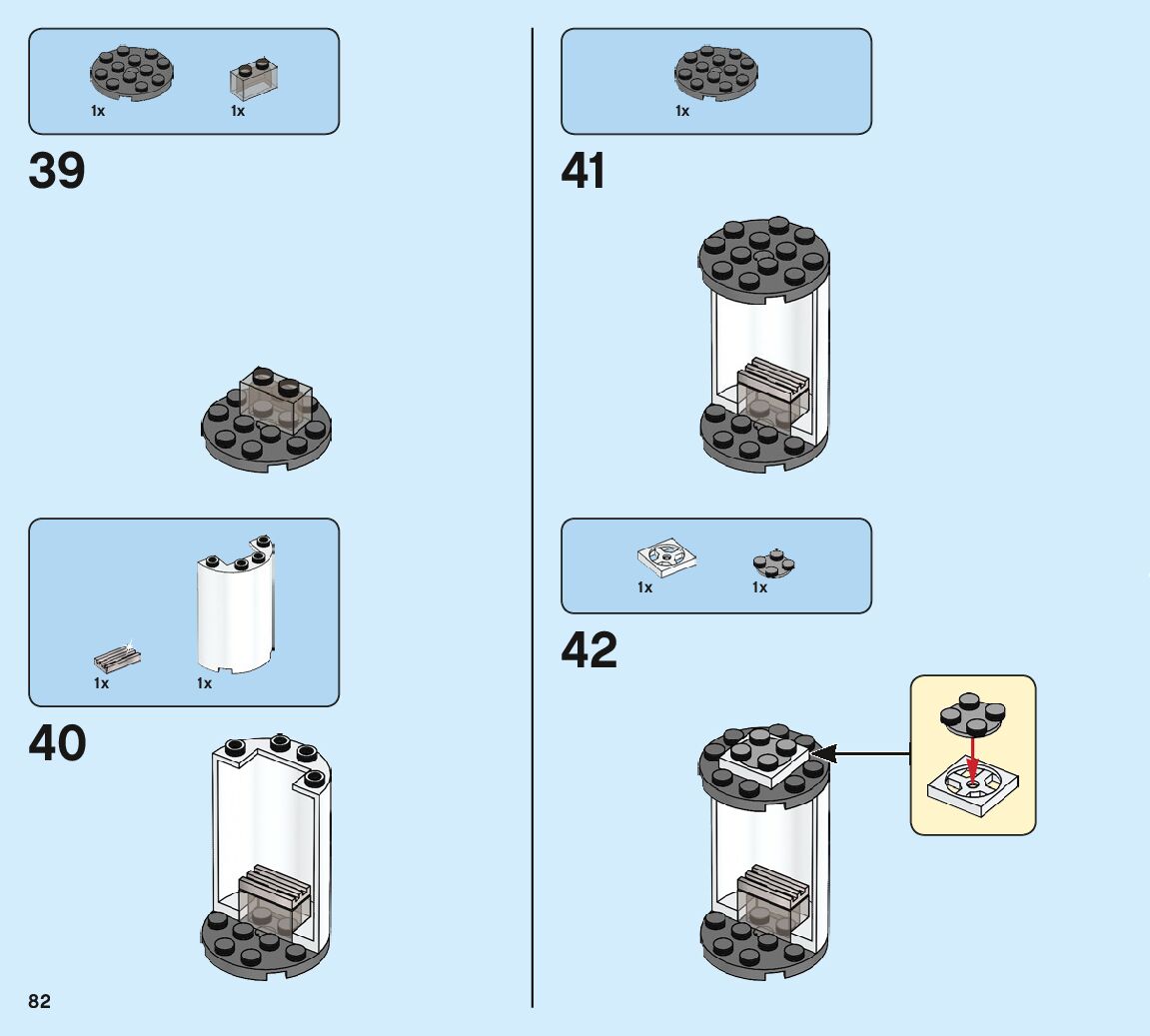 1x 1x

39

1x 1x

40

82

1x

41

1x 1x

42