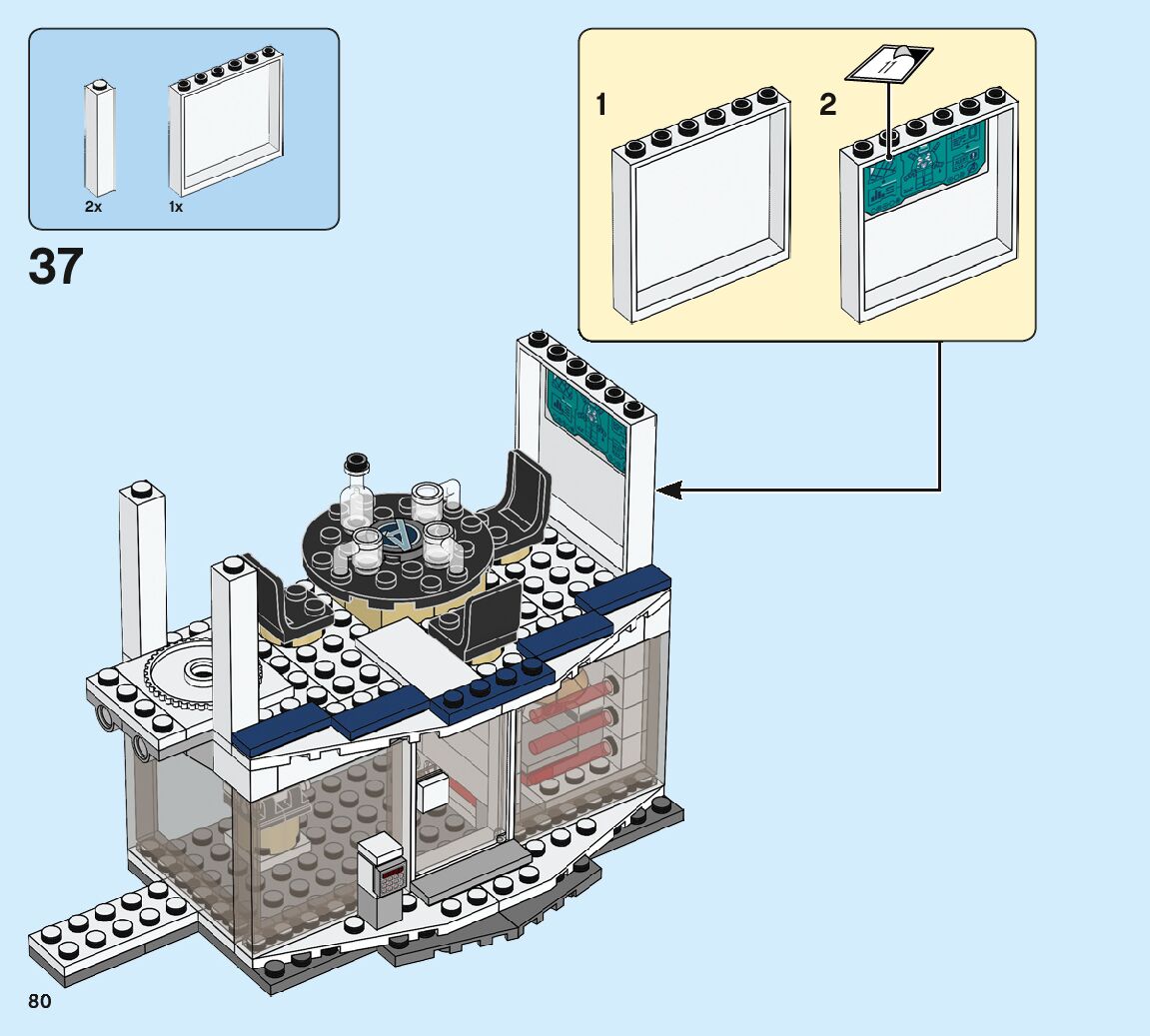 2x
1x

37

1

2

11

80