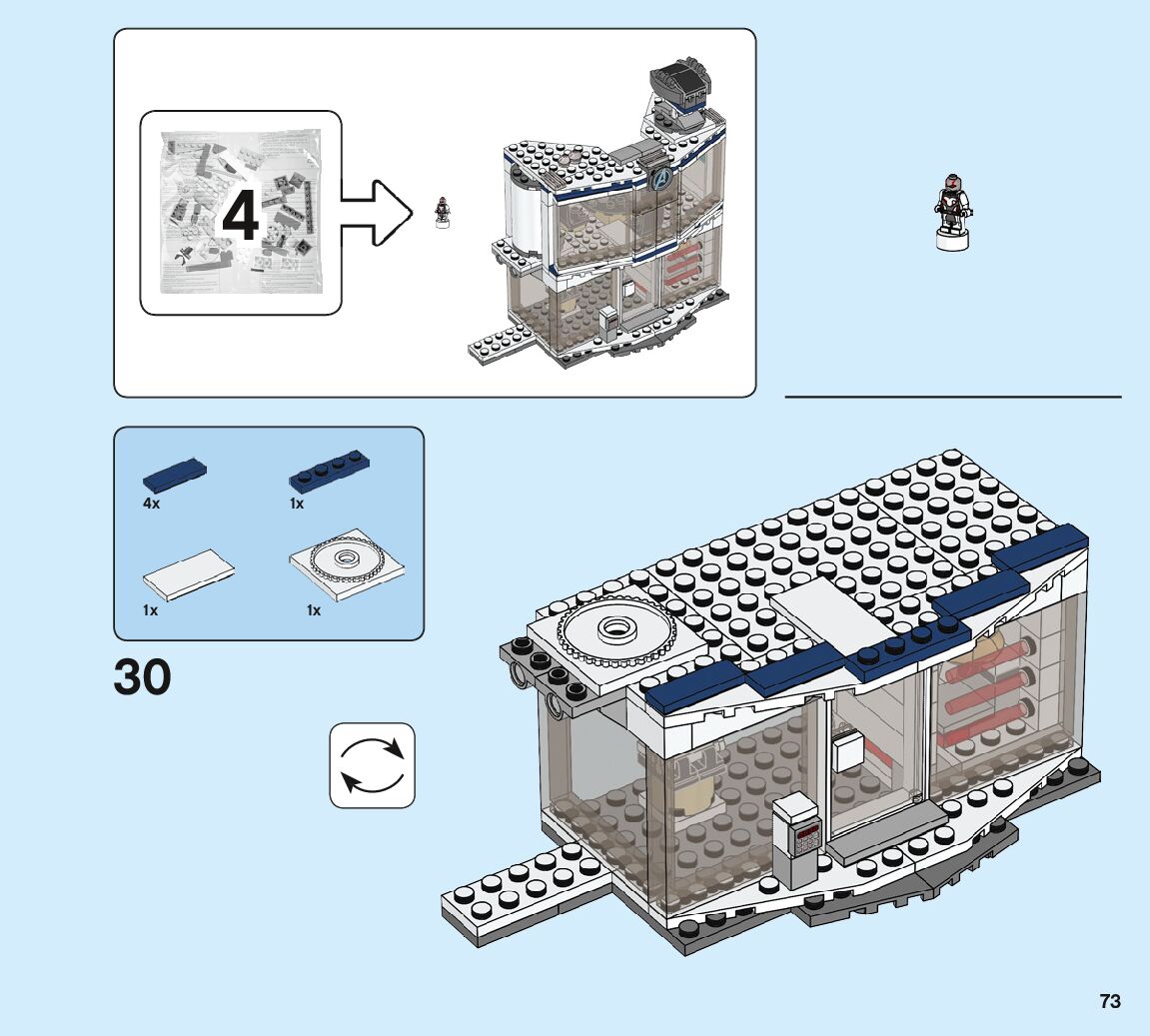 4

4x
1x
1x
1x

30

73