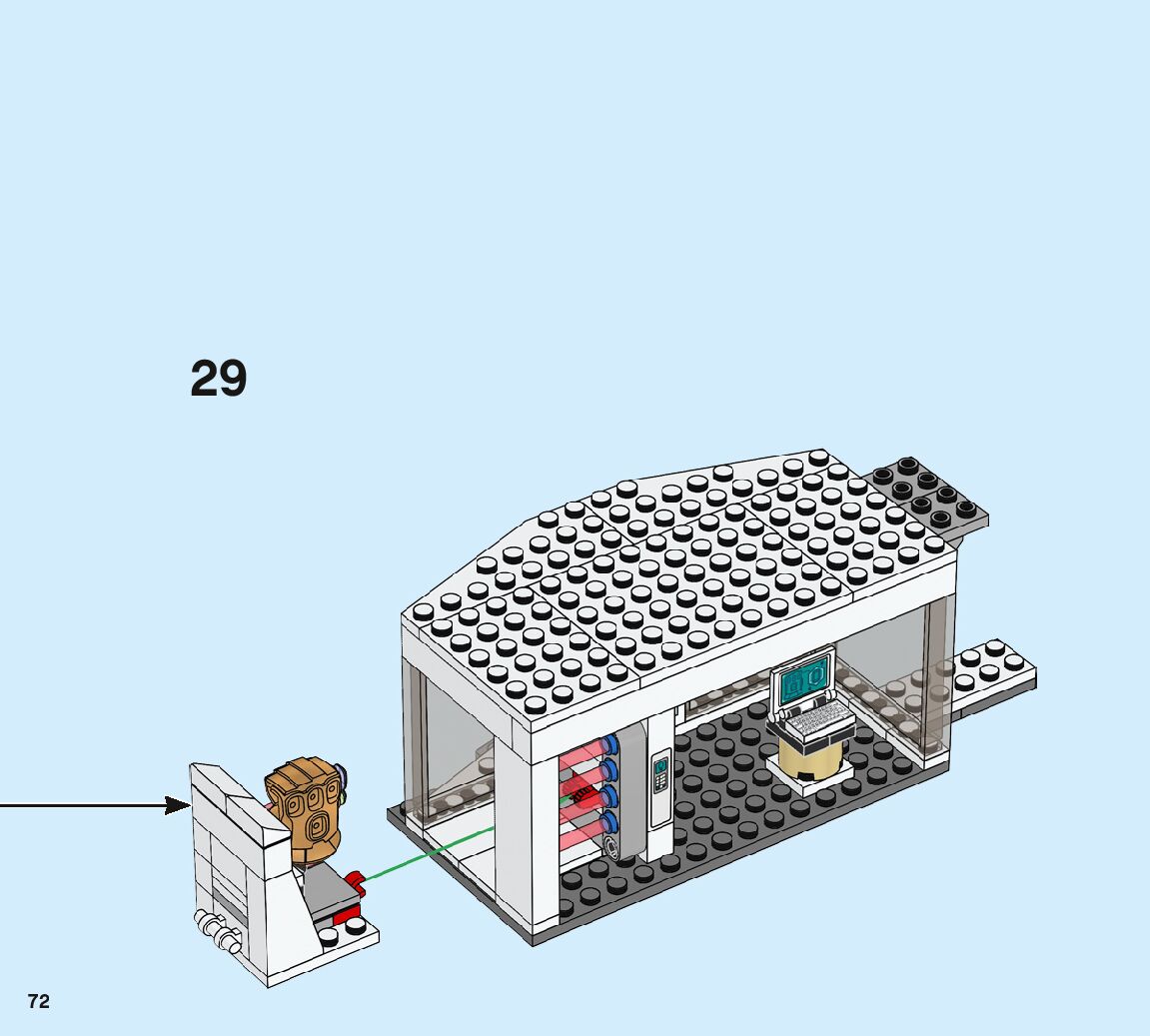 29

72