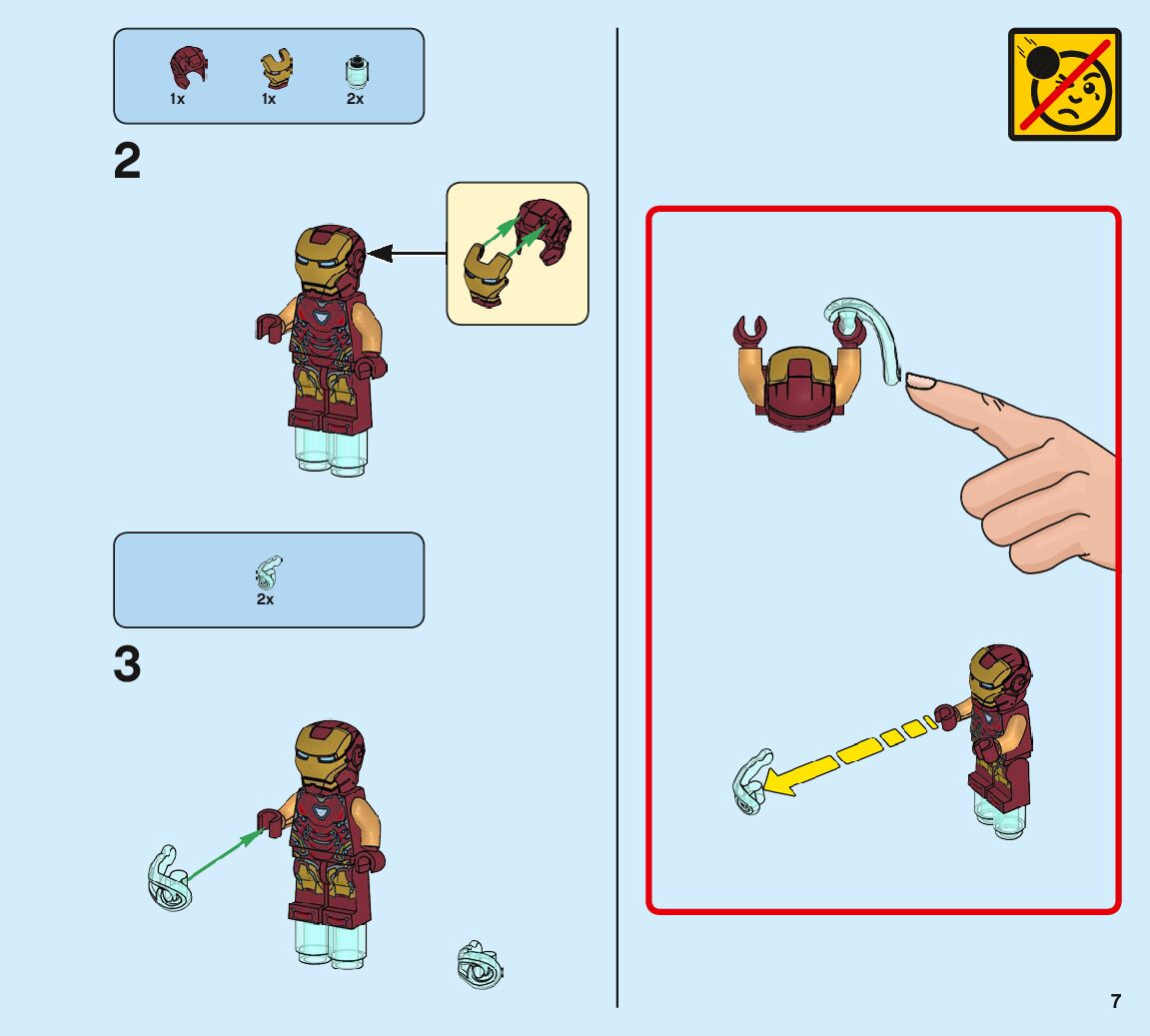 1x 1x 2x

2

2x

3

7