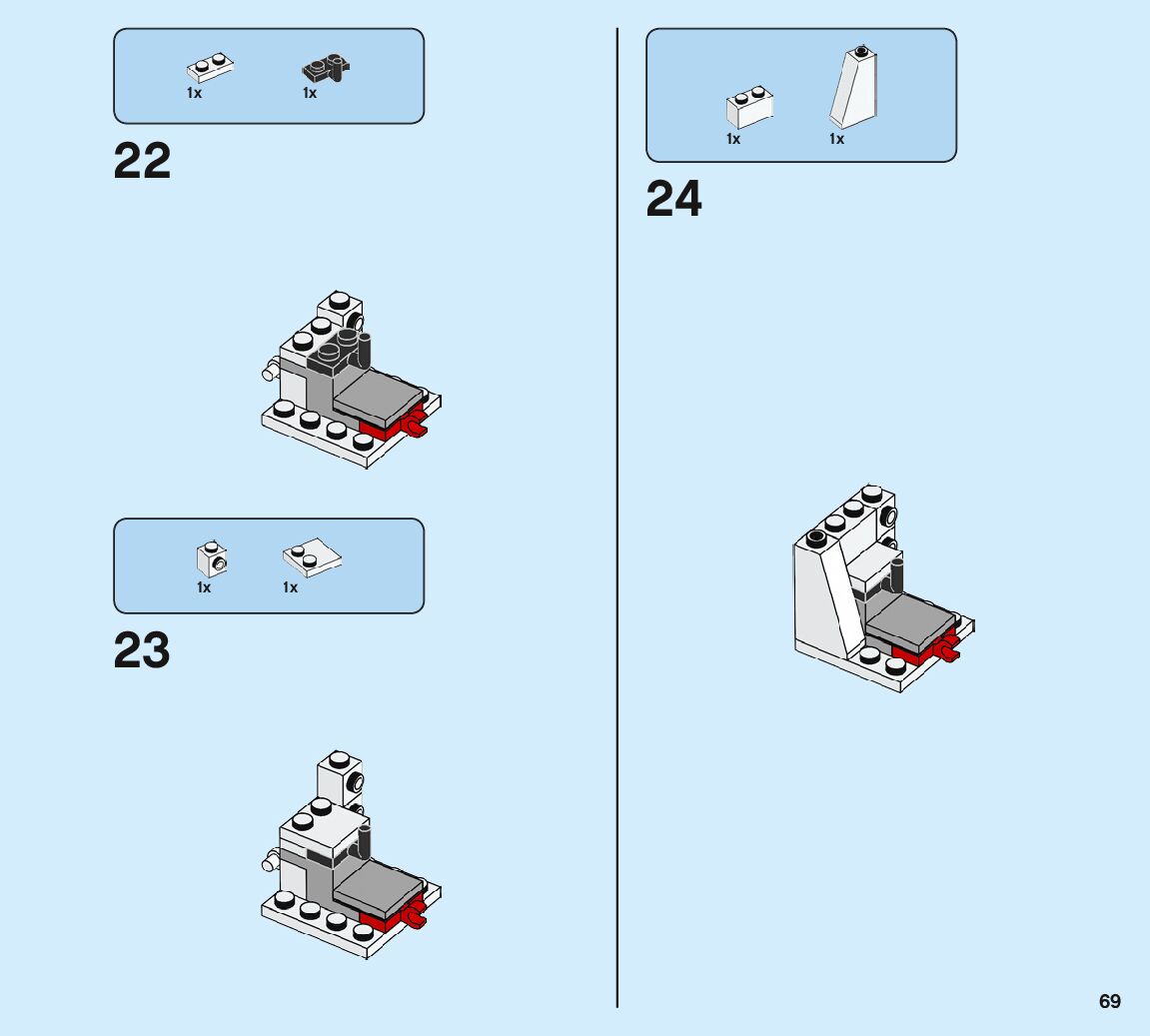 1x 1x

22

1x 1x

23

1x 1x

24

69