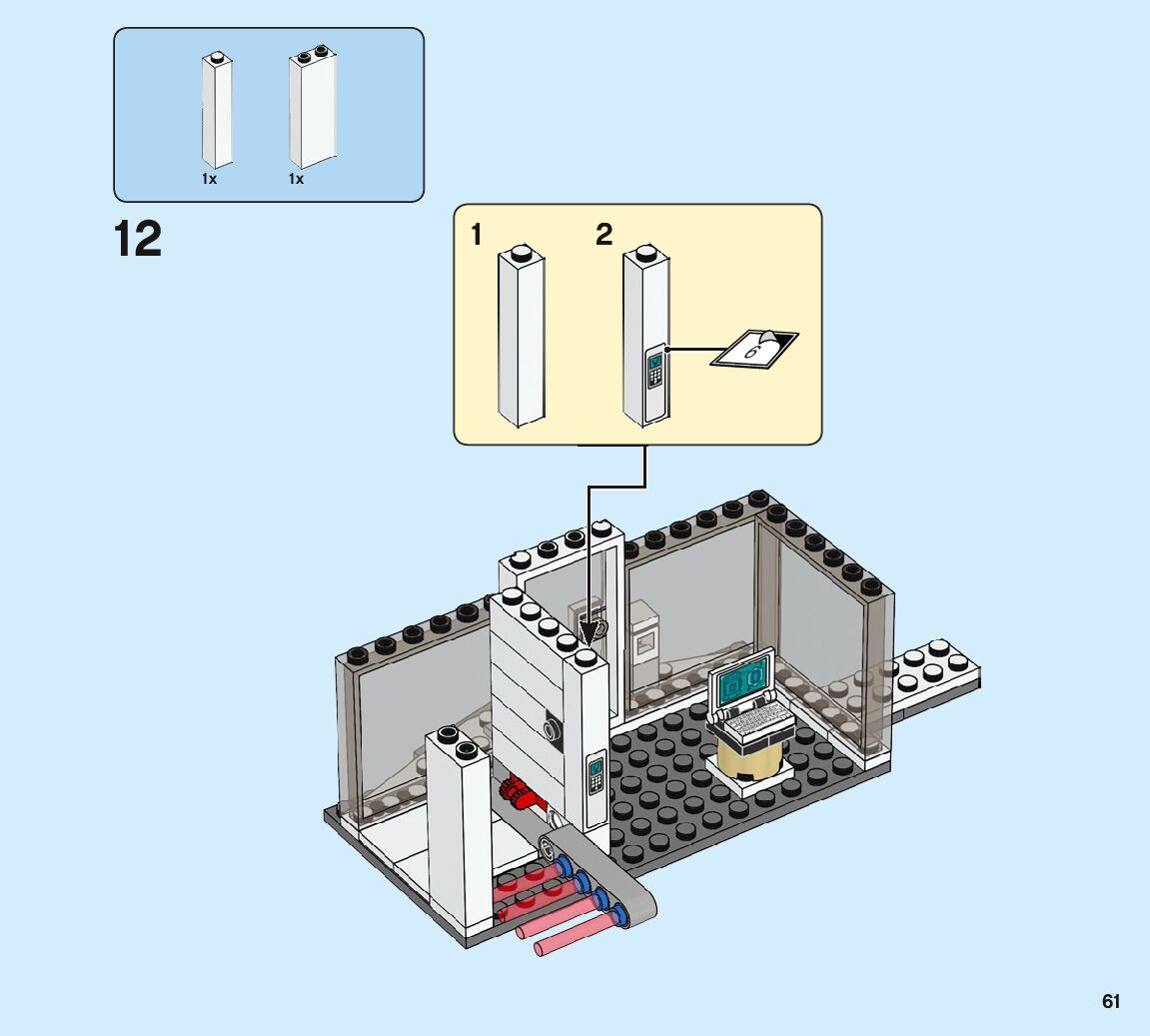 1x
1x

12

1
2

6

61