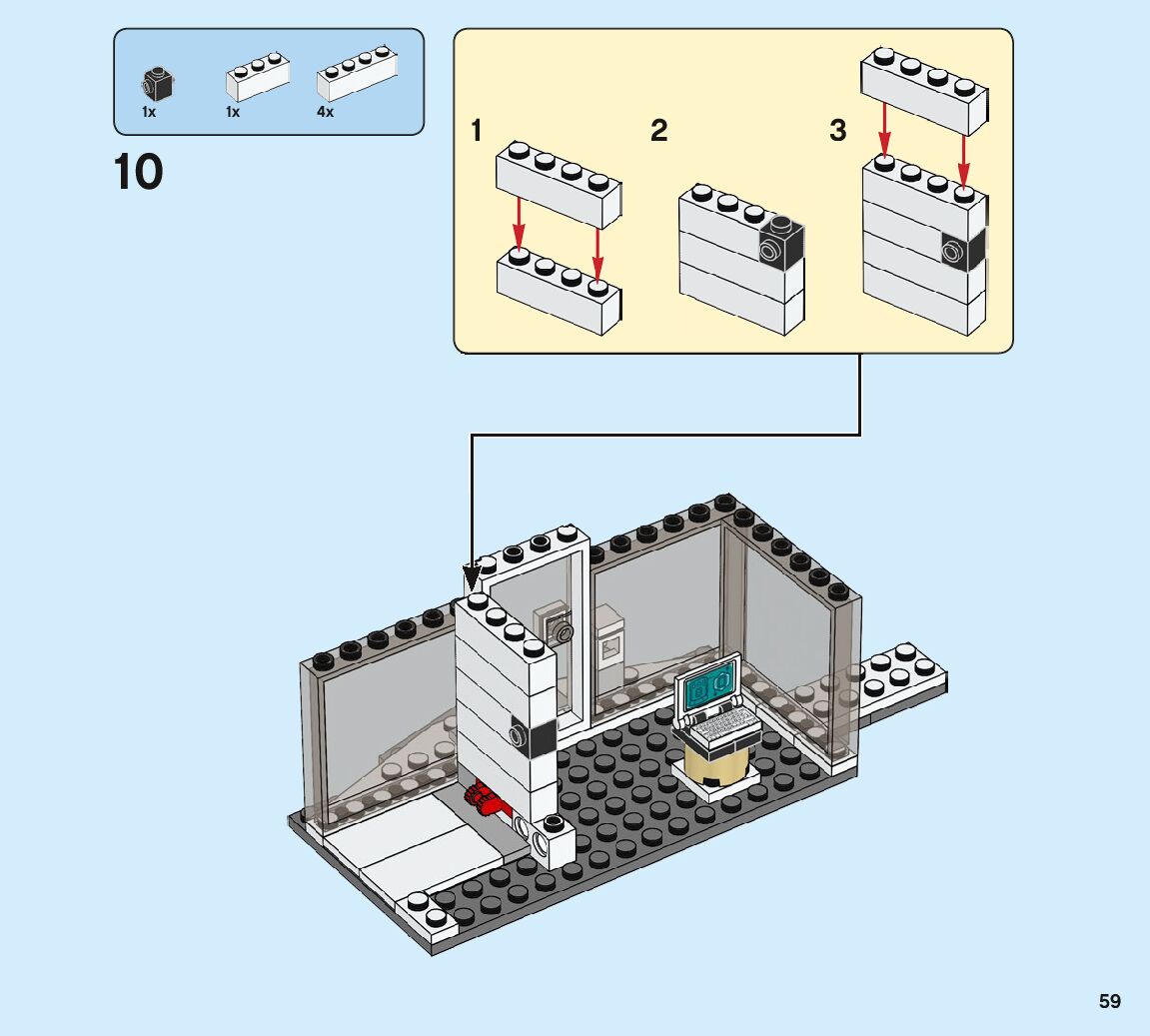 1x
1x
4x

10

1
2
3

59