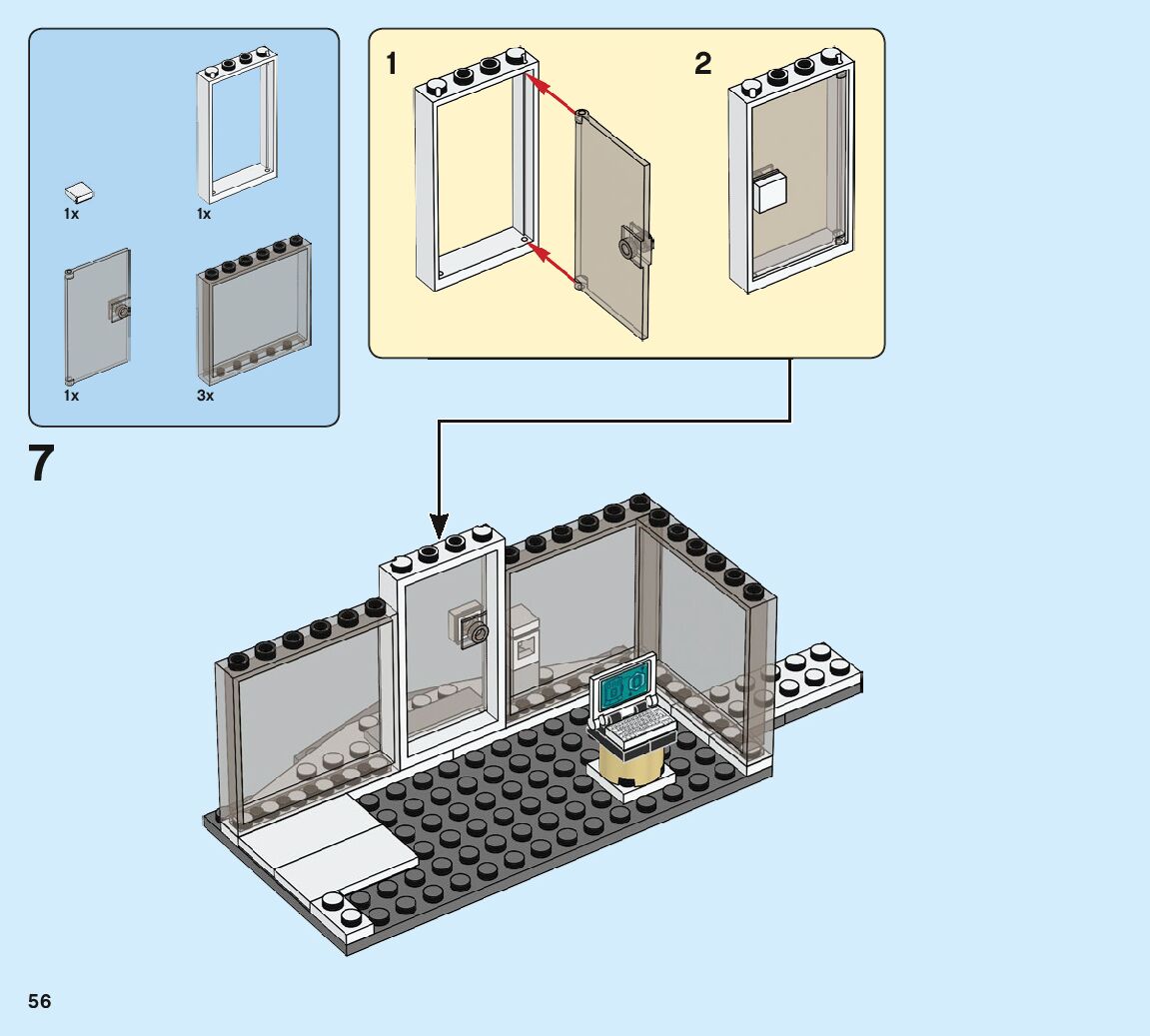 1x

1x

1x

3x

1

2

7

56