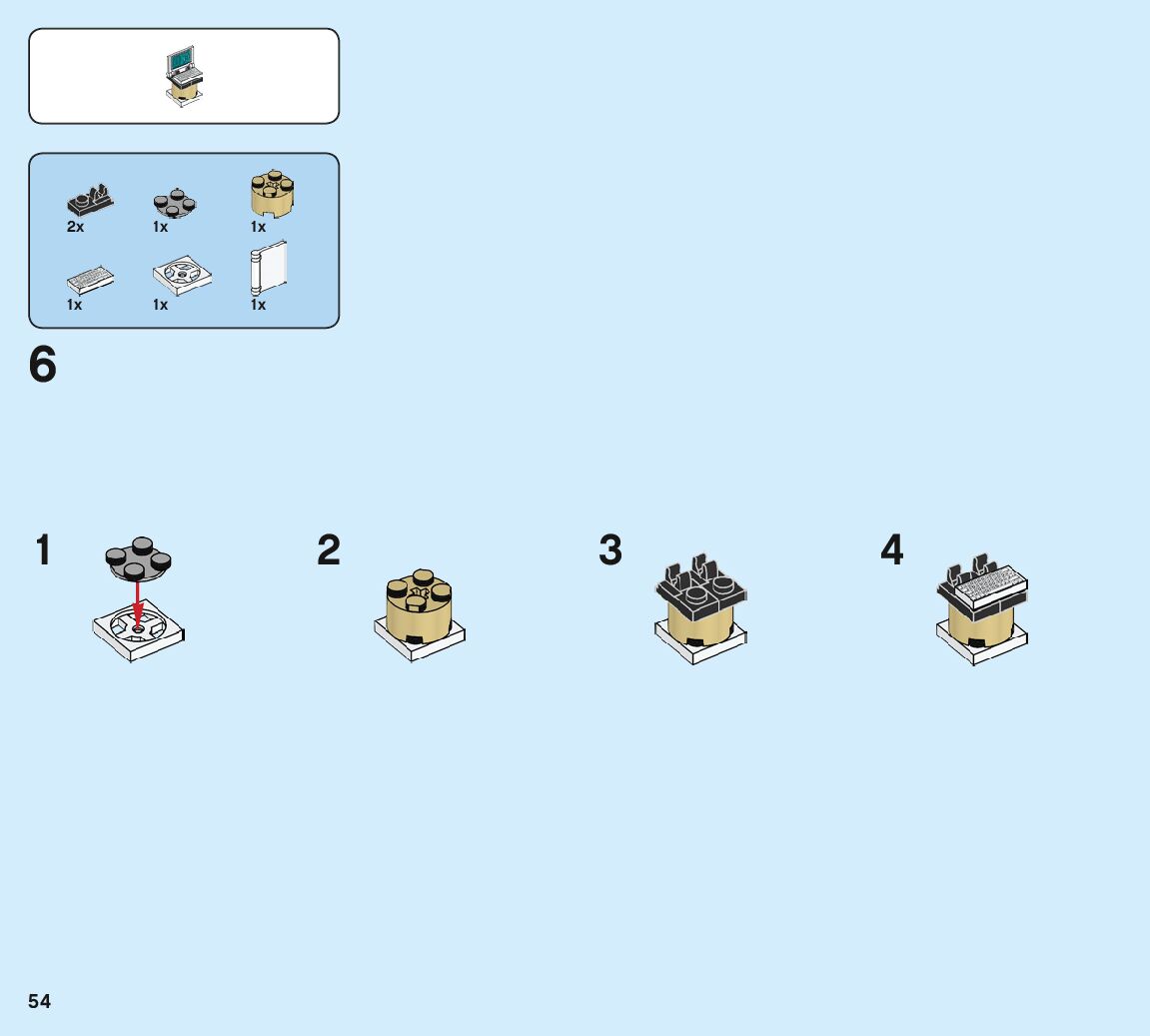 2x
1x
1x
1x
1x
1x

6

1

2

3

4

54