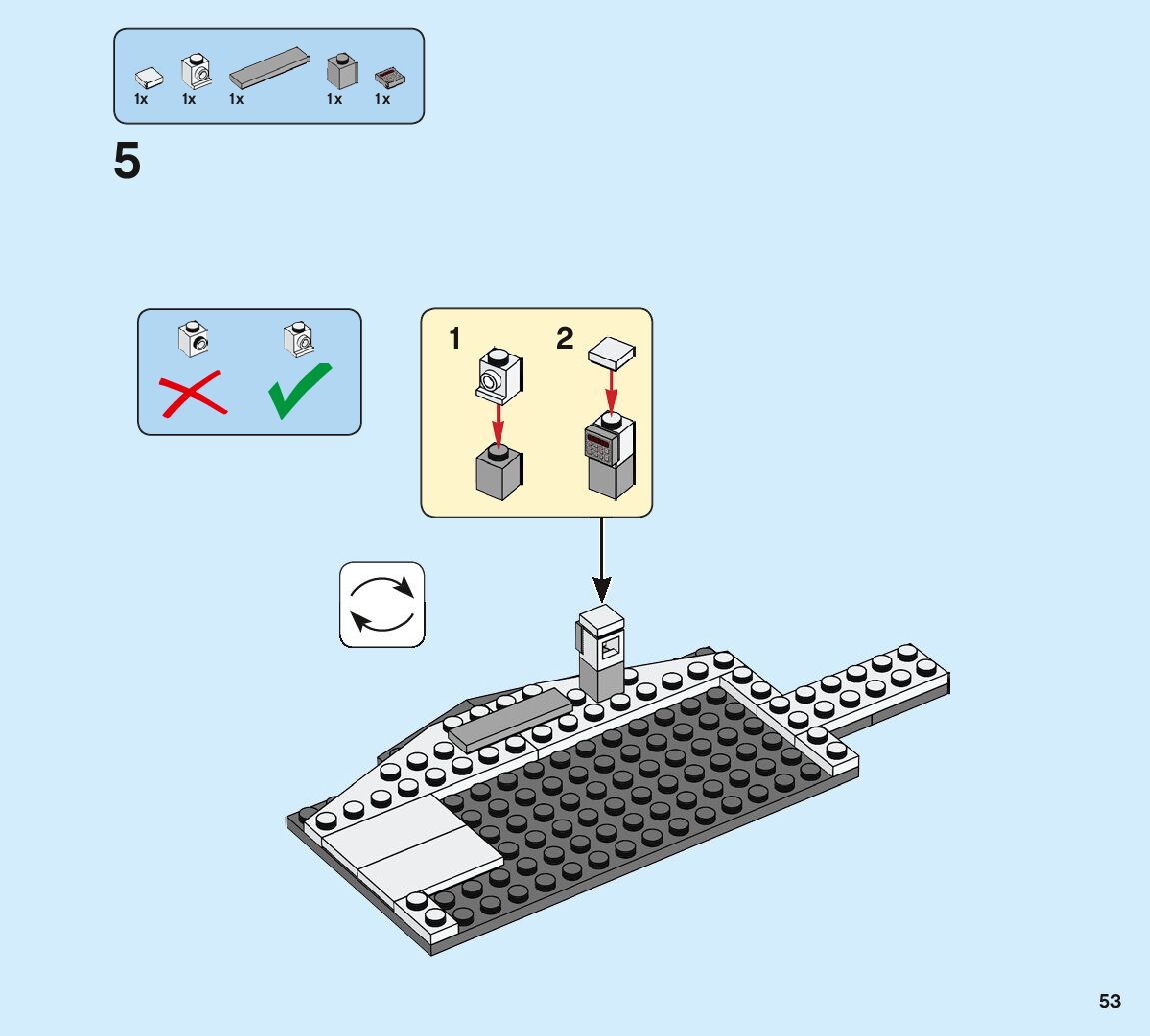 1x 1x 1x 1x 1x

5

1 2

53