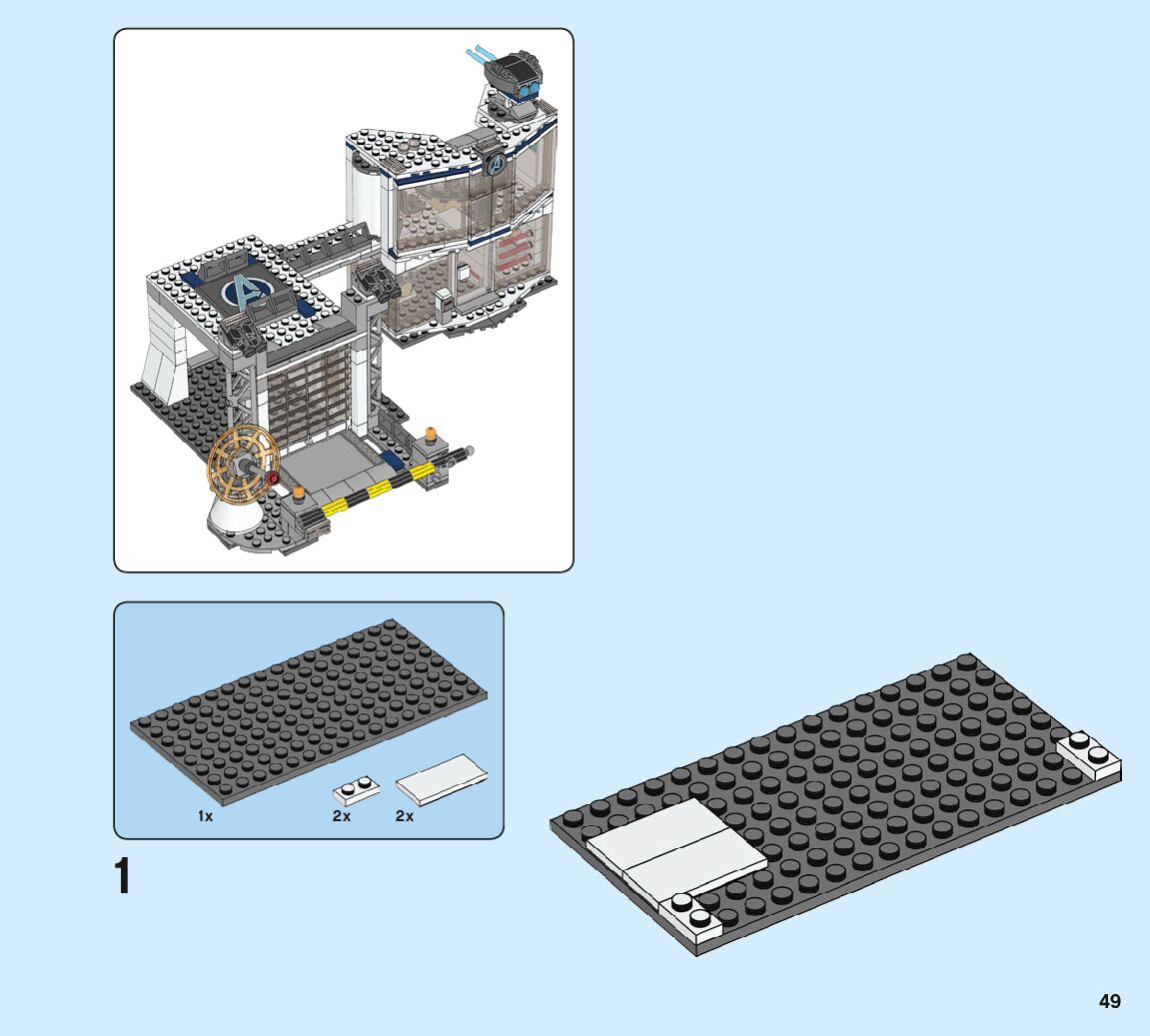 1x
2x
2x

1

49