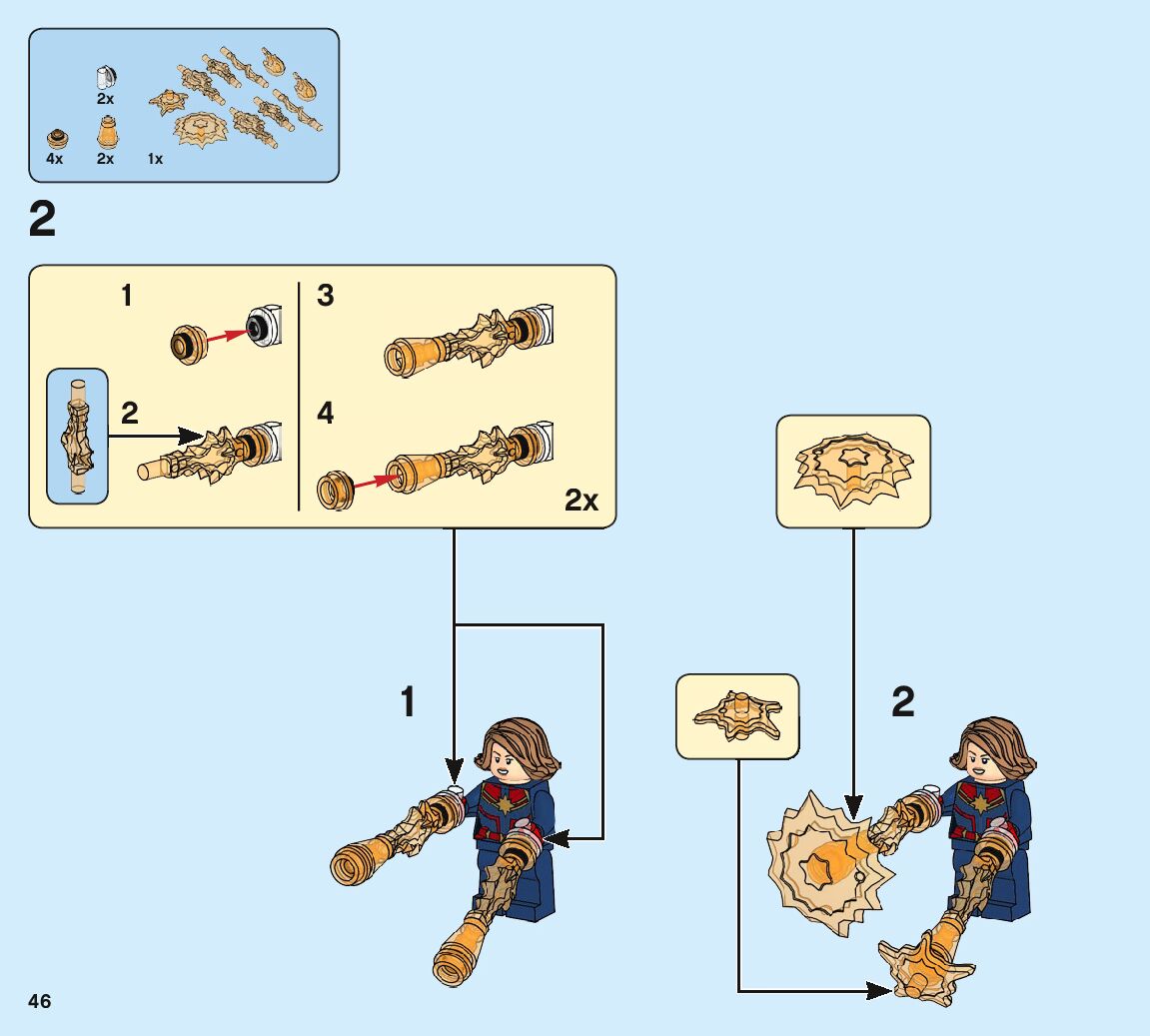 2x
4x 2x 1x

2

1
2
3
4
2x

1

2

46