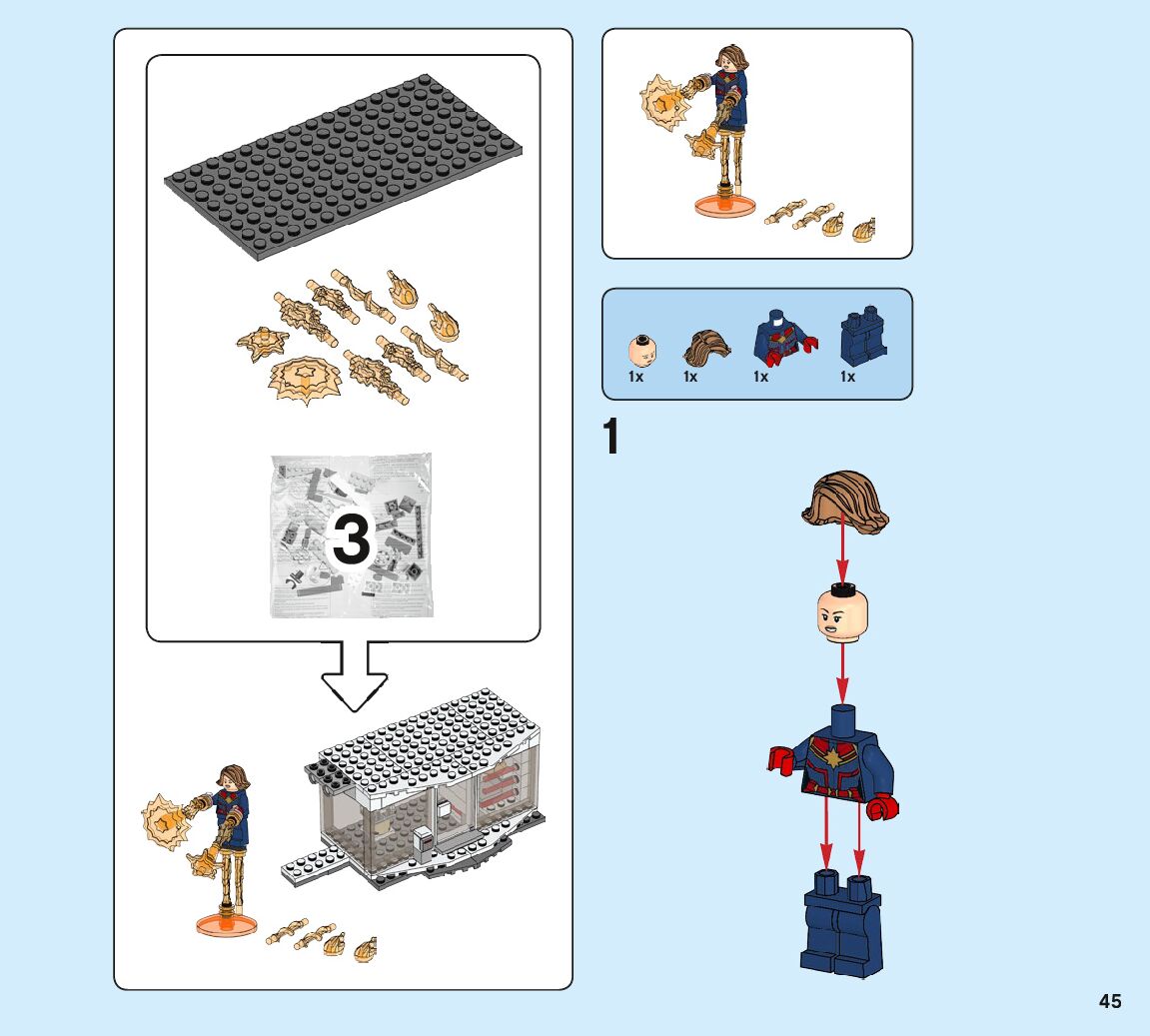 3

1x 1x 1x 1x

1

45