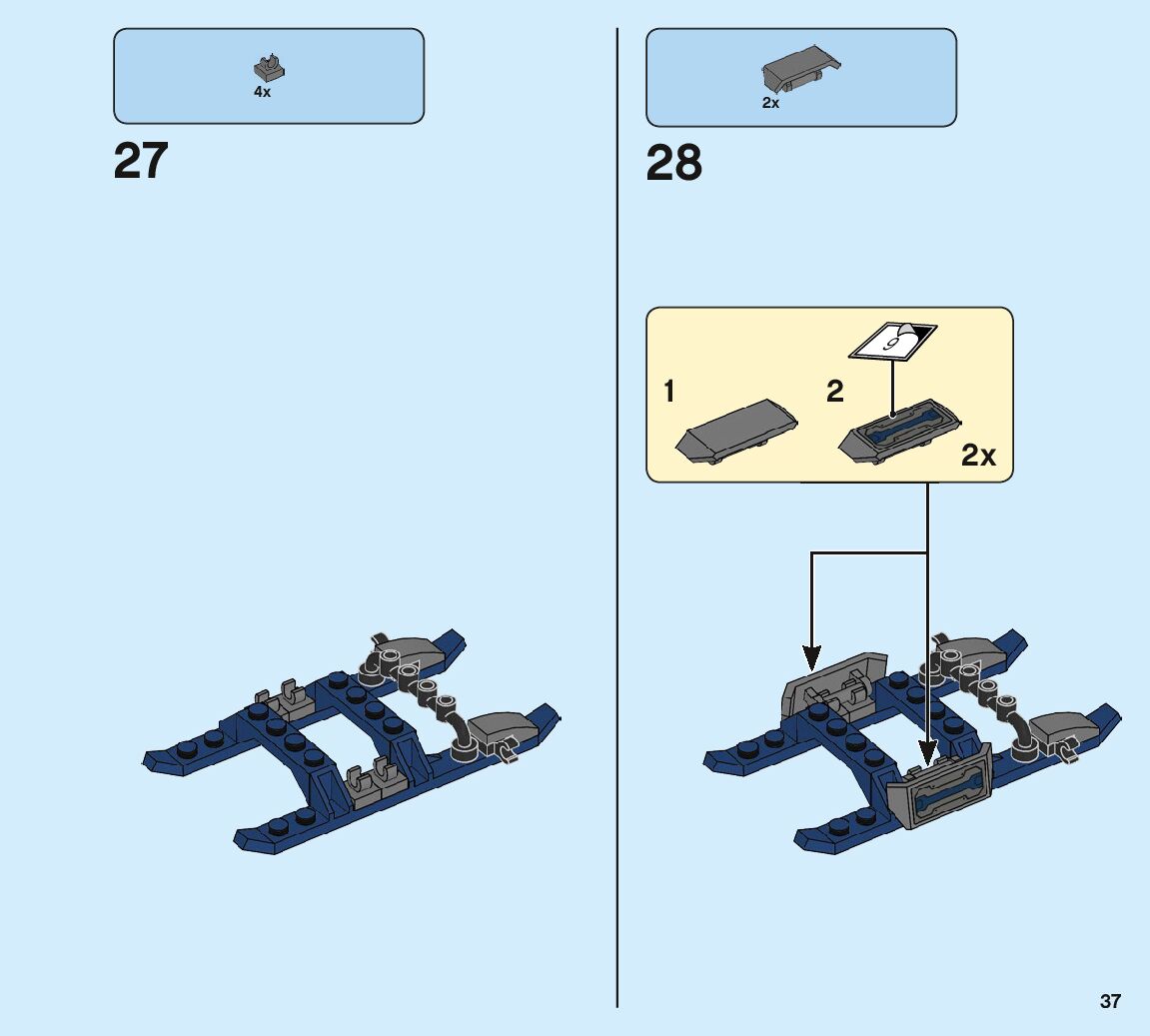 4x

27

2x

28

1

2

9

2x

37