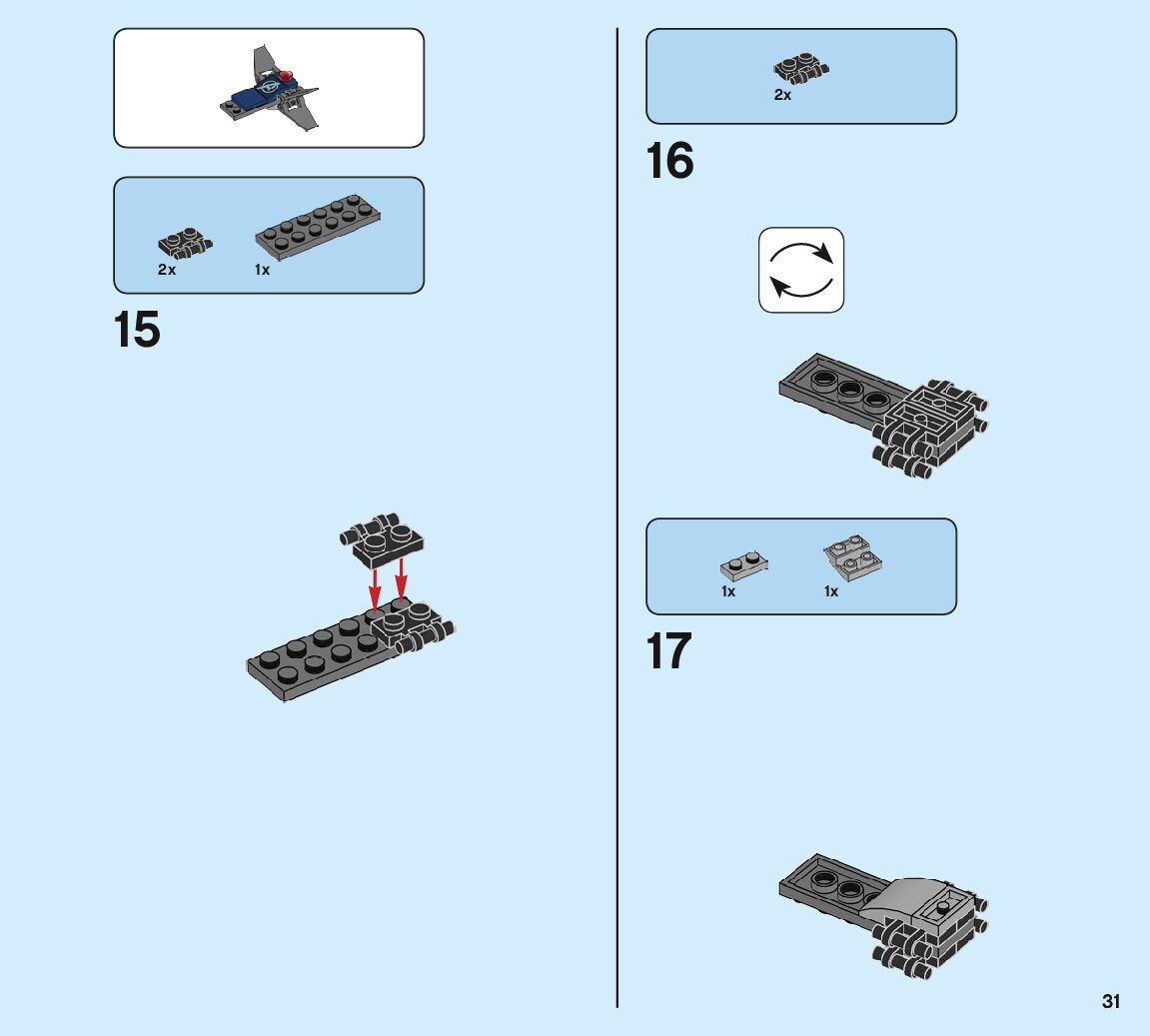 2x

1x

15

2x

16

1x

1x

17

31