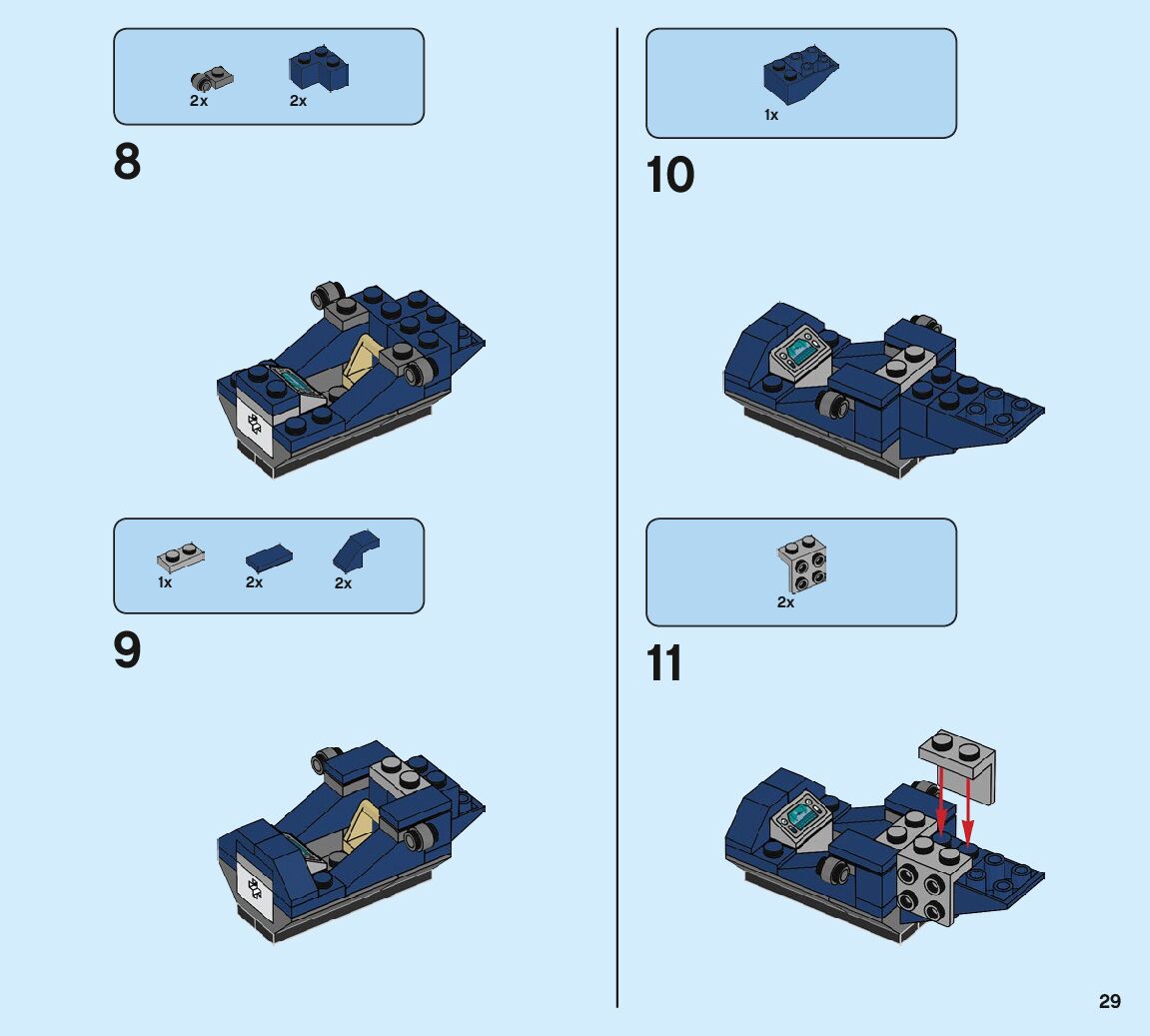 2x 2x

8

1x 2x 2x

9

1x

10

2x

11

29