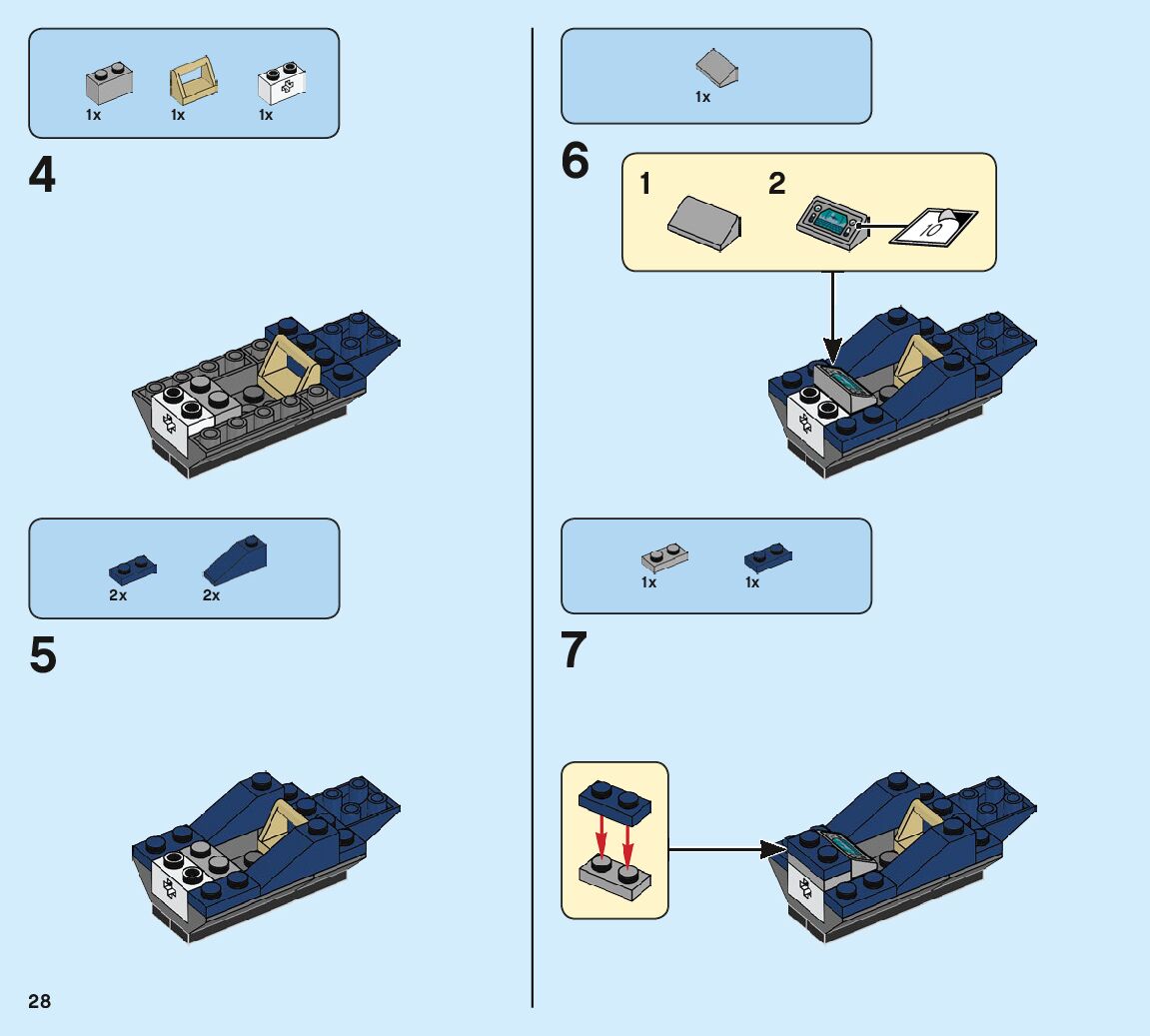 1x 1x 1x

4

2x 2x

5

28

1x

6

1

2

10

1x 1x

7