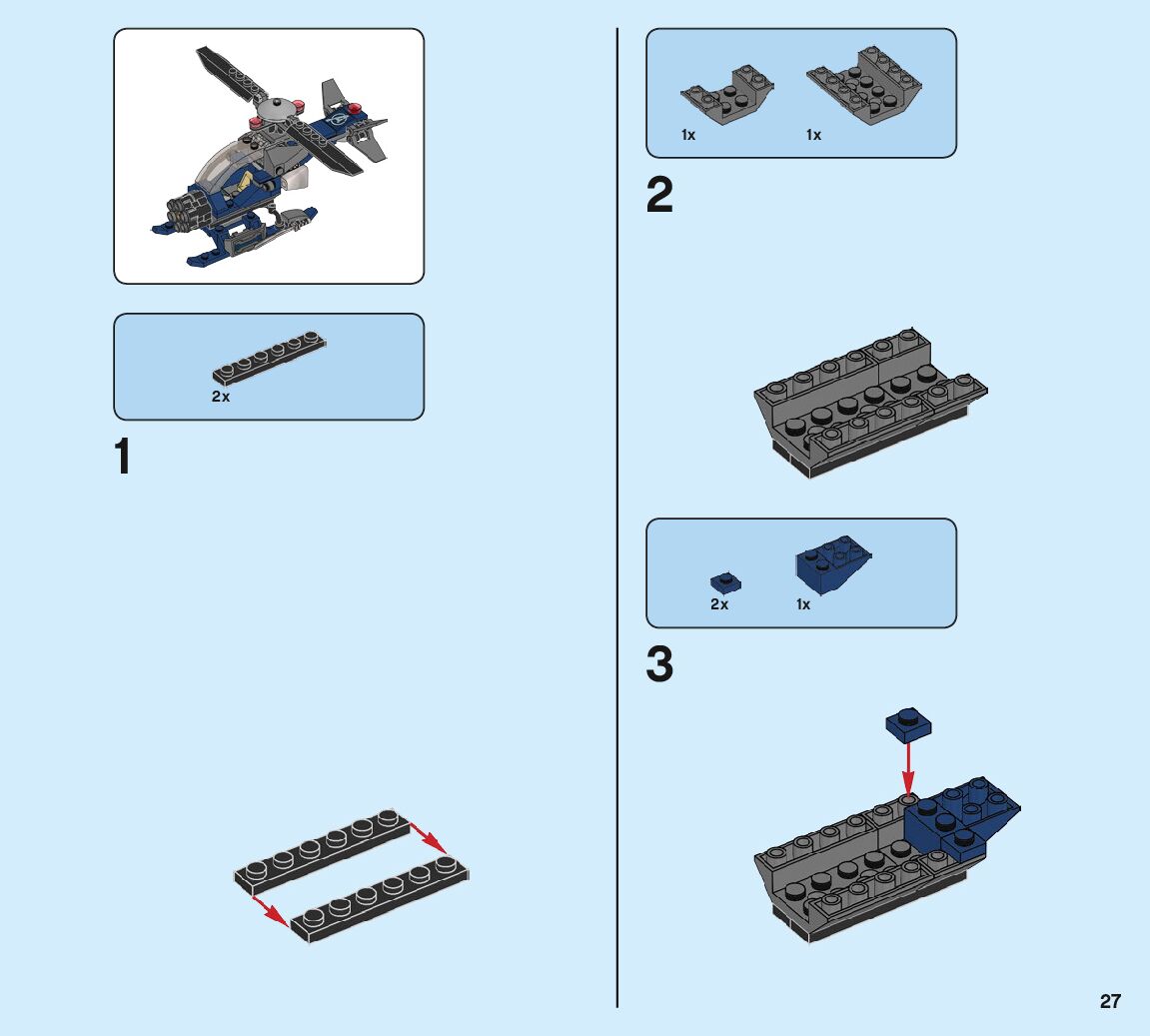 2x

1

1x 1x

2

2x 1x

3

27