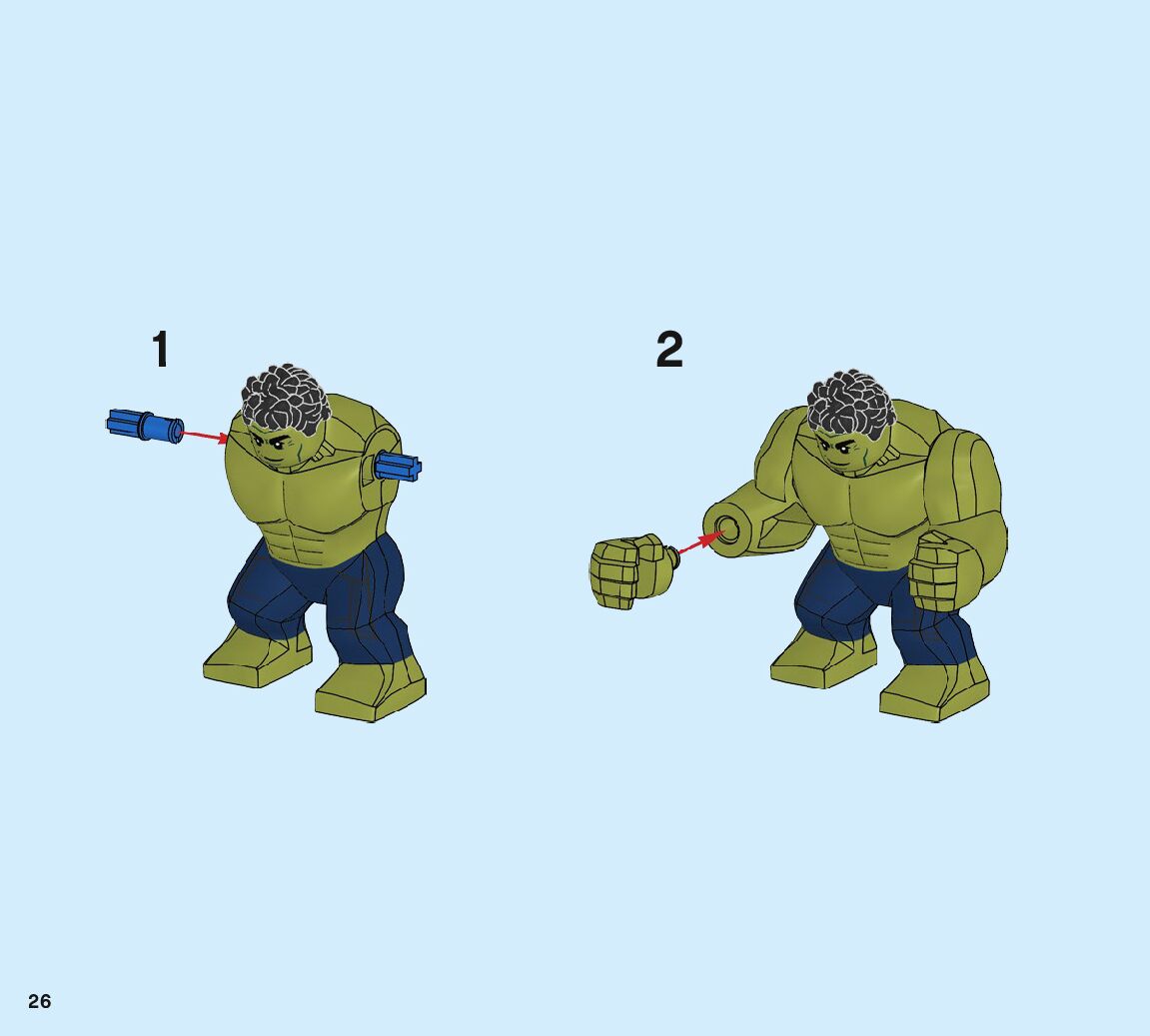 1

2

26