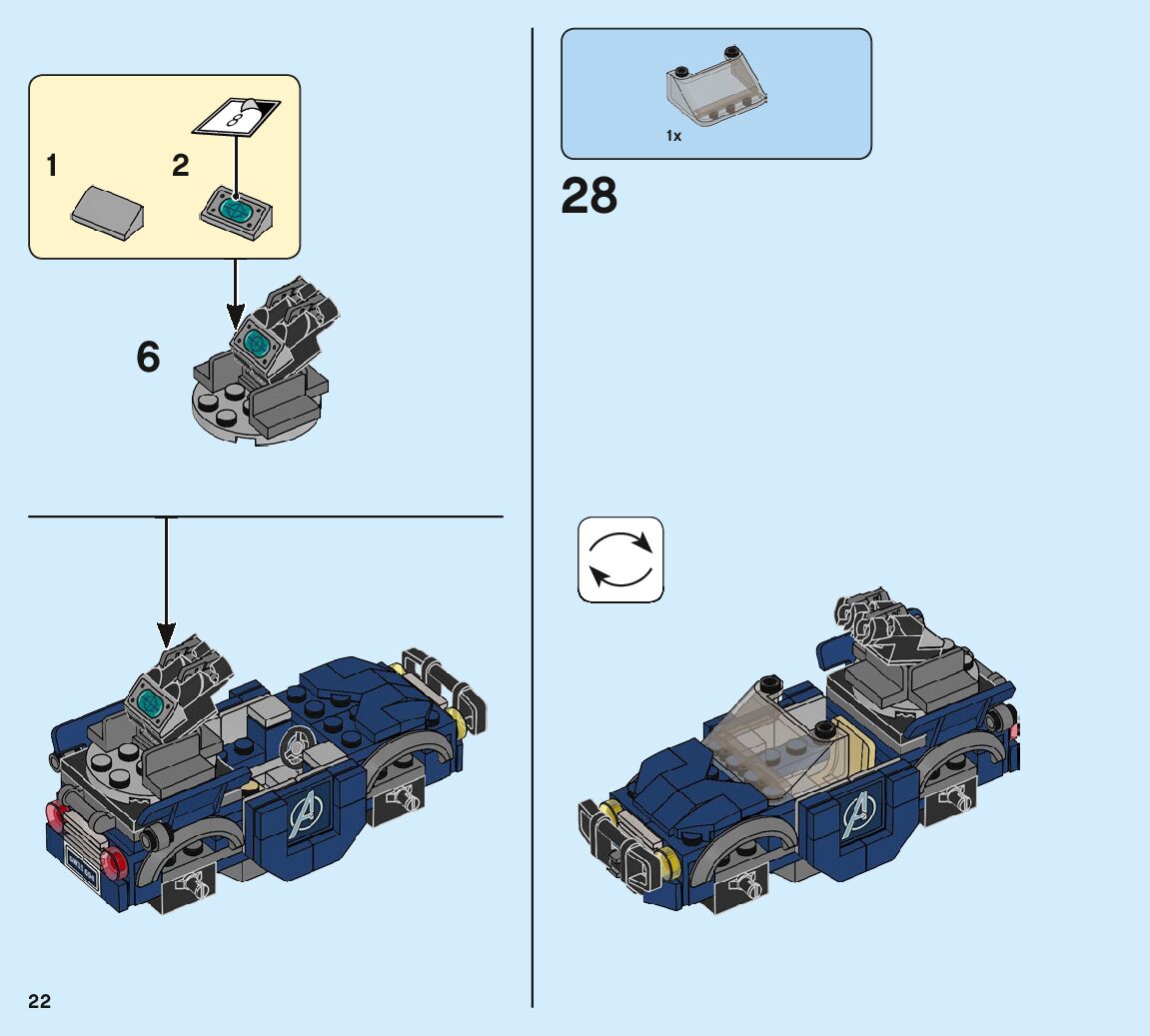 1

2

8

6

1x

28

22