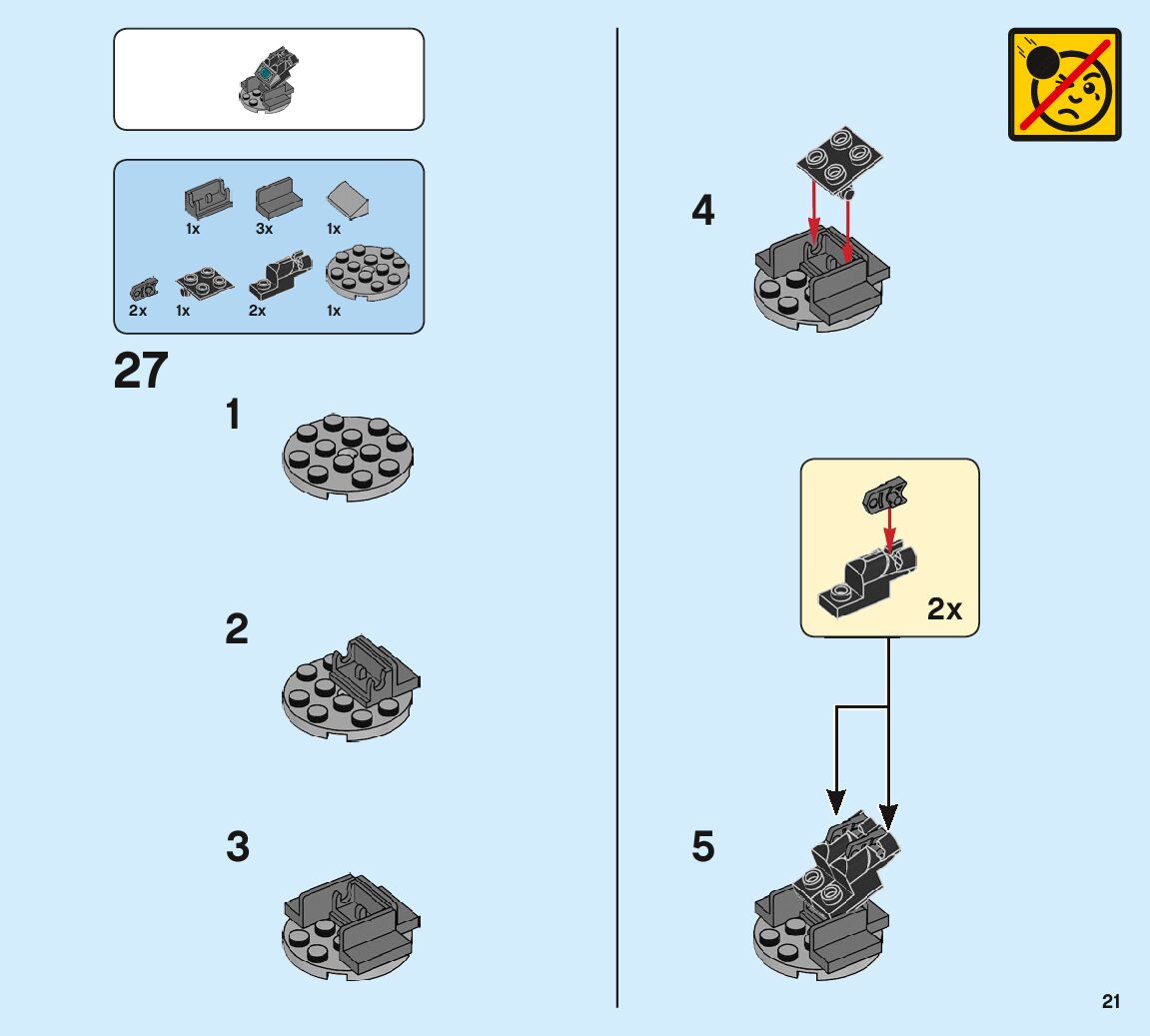 1x 3x 1x

2x 1x 2x 1x

27

1

2

3

4

2x

5

21