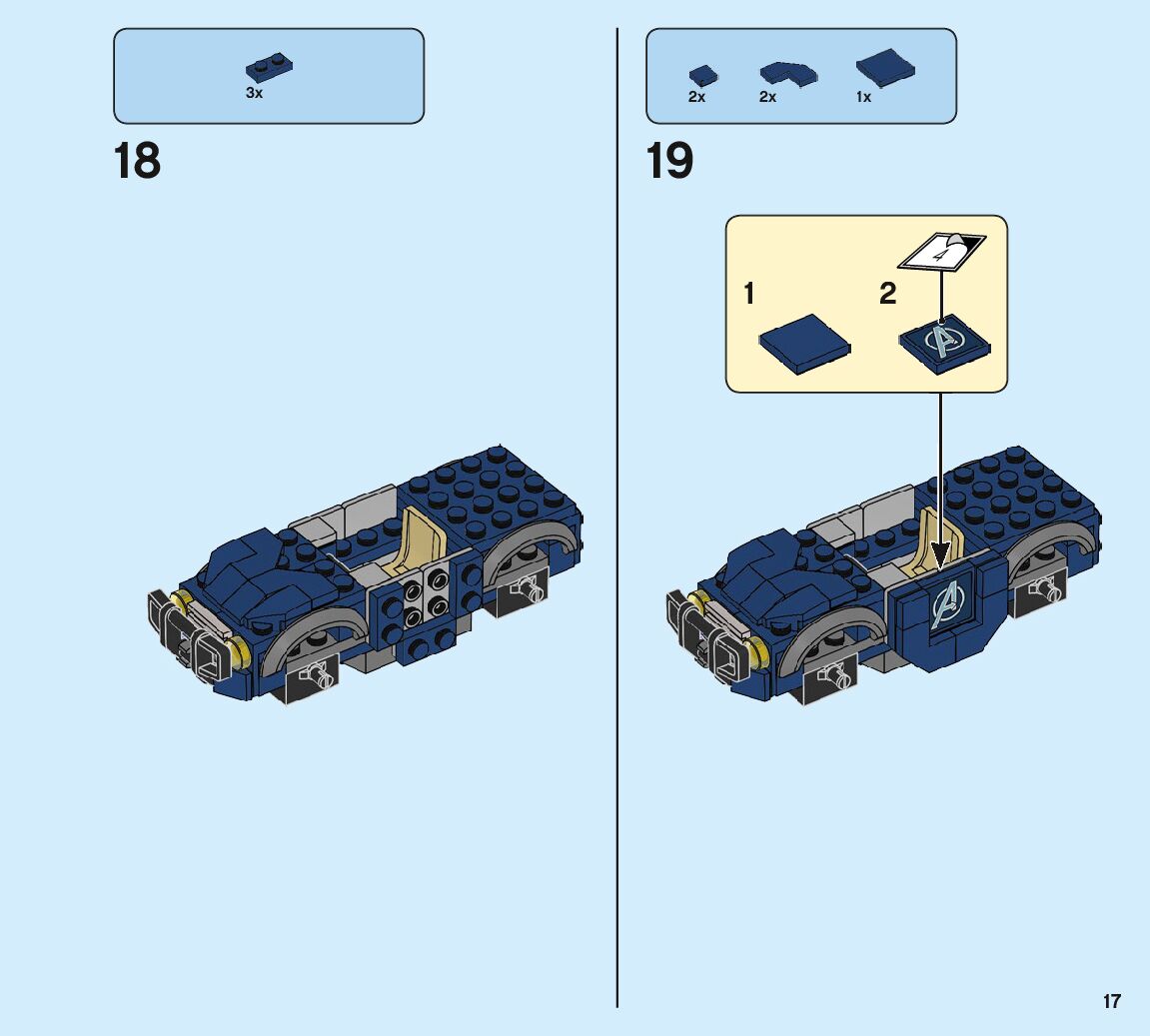 3x

18

2x 2x 1x

19

1

2

4

17