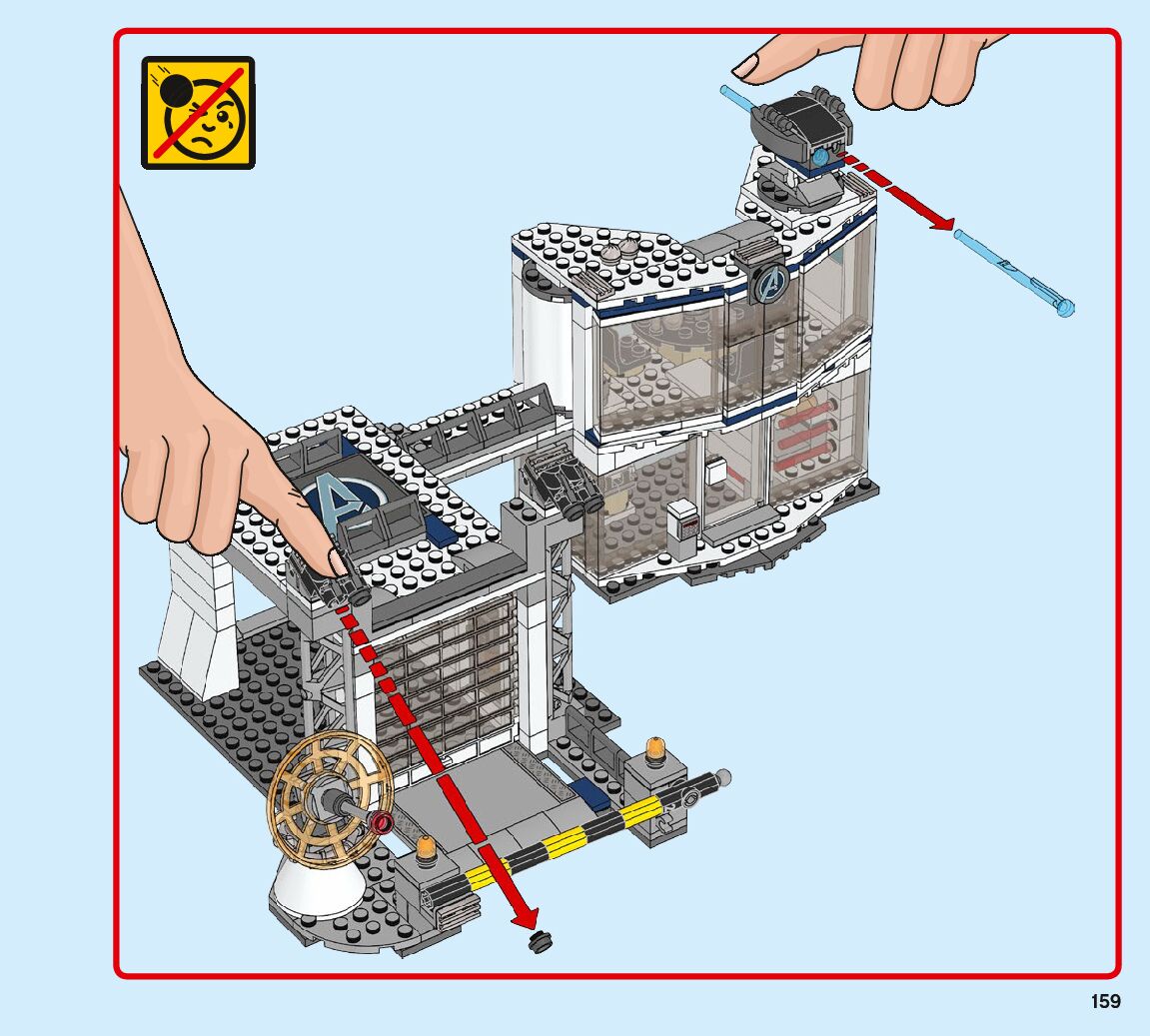 159