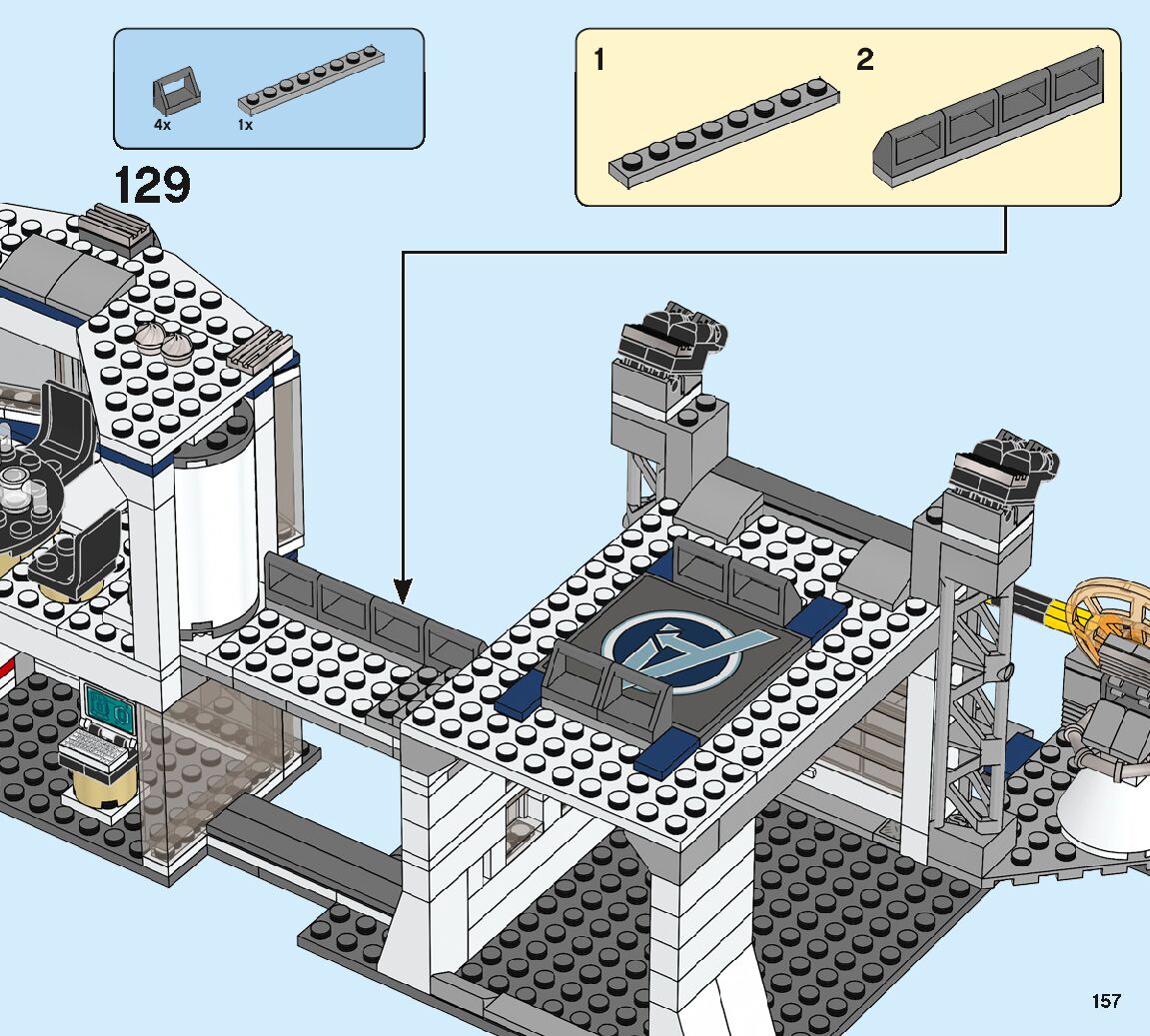 4x
1x

129

1
2

157