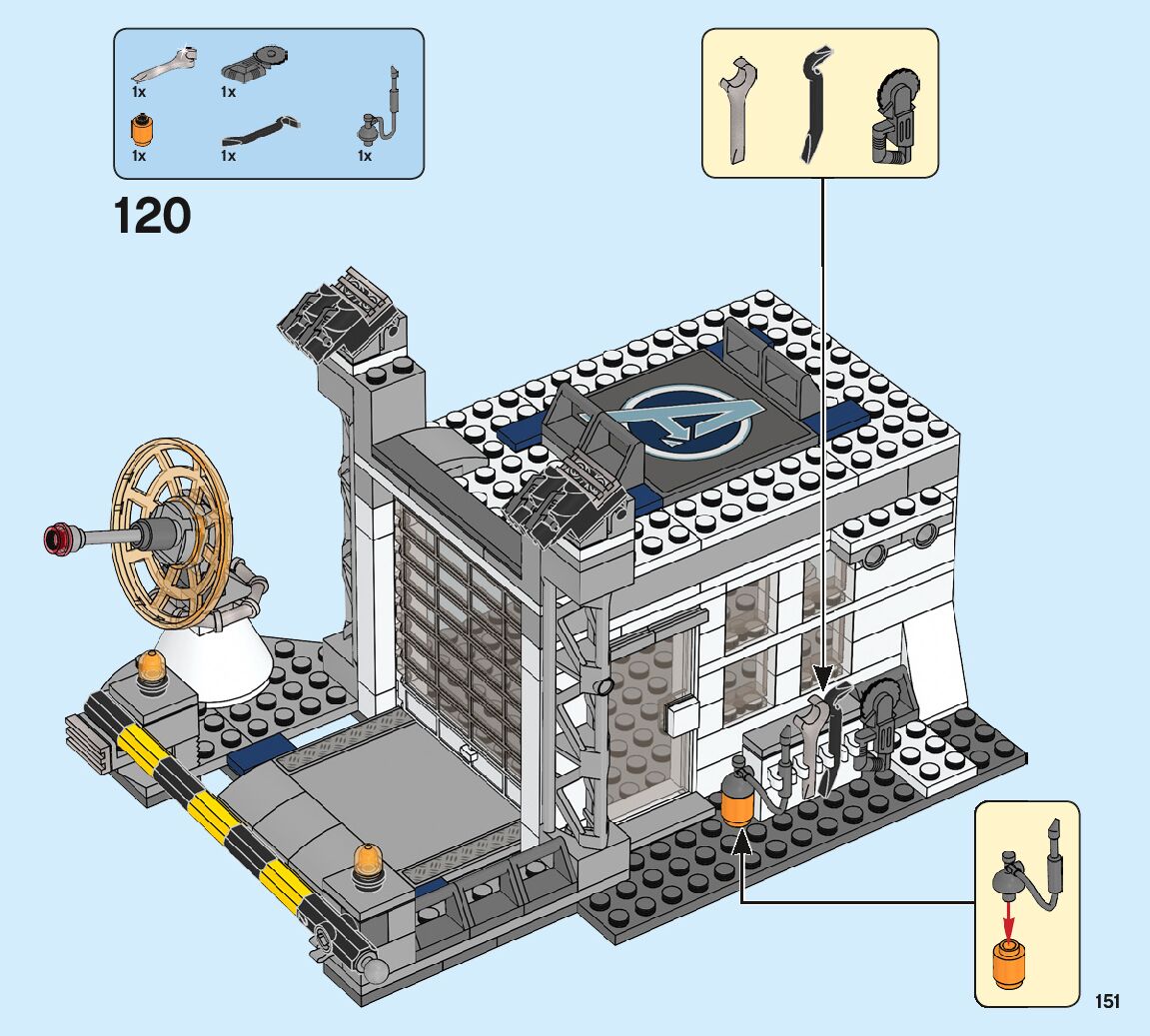 1x
1x
1x
1x
1x

120

151