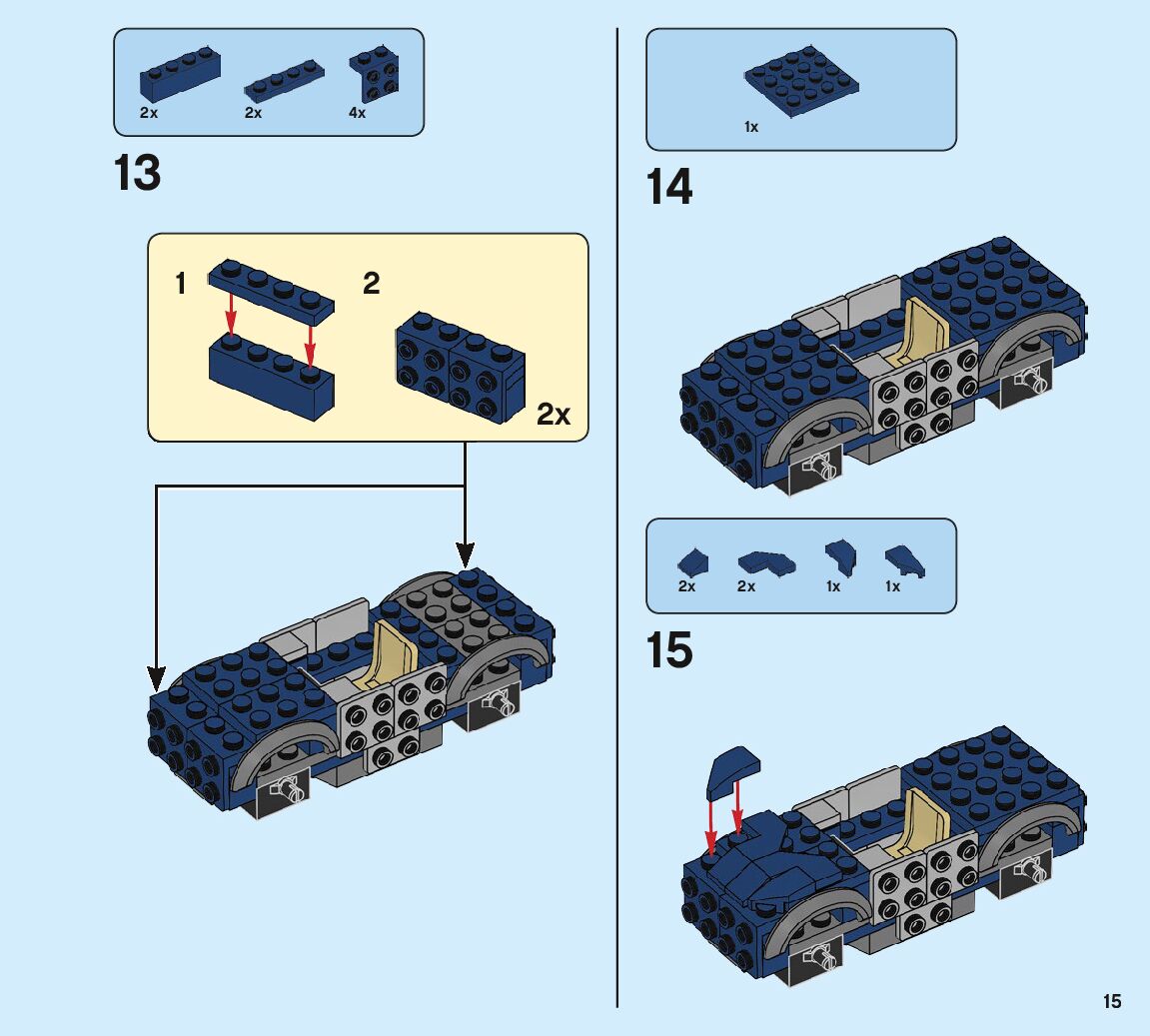 2x 2x 4x

13

1 2

2x

1x

14

2x 2x 1x 1x

15

15