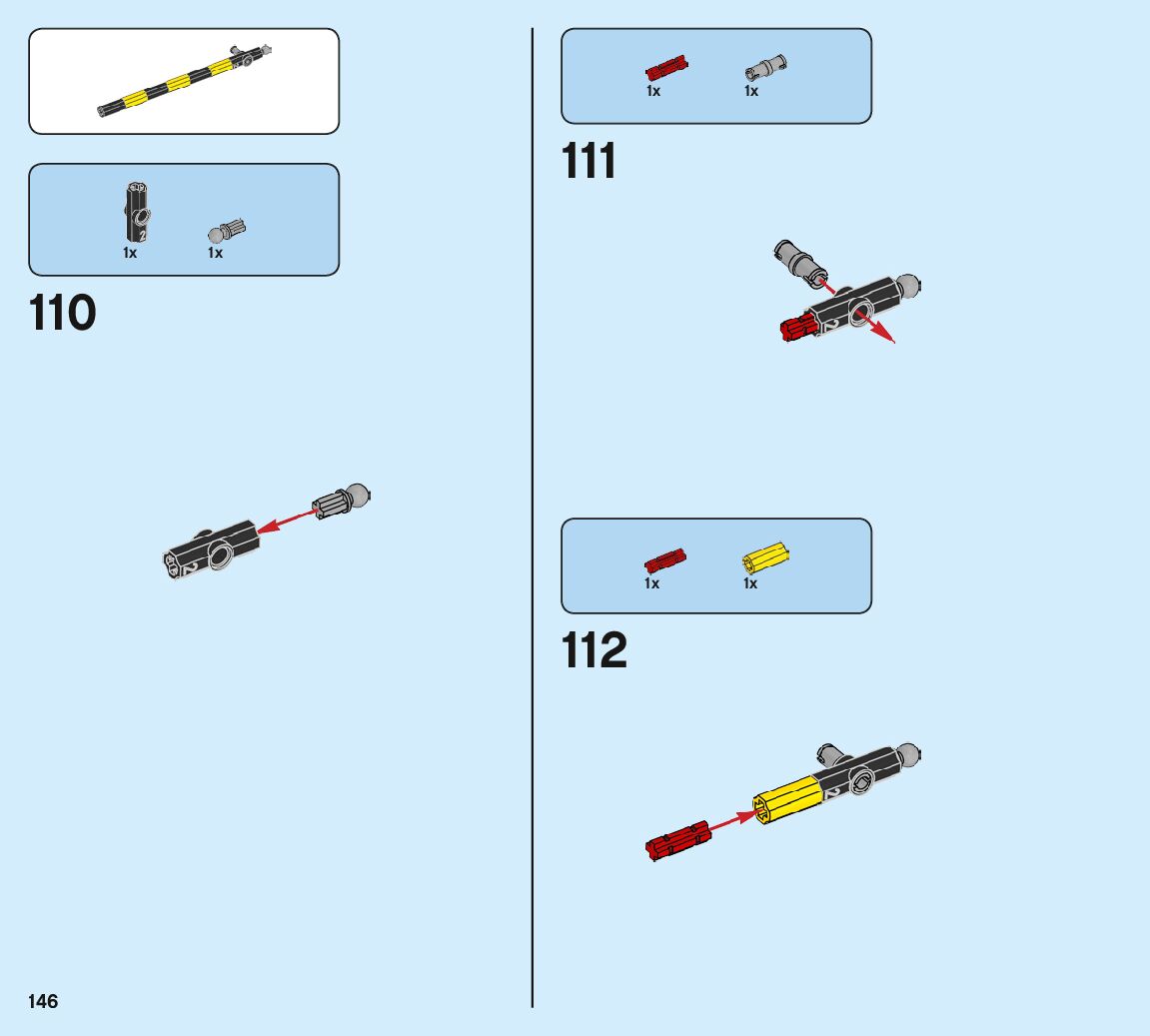 1x 1x

110

1x 1x

111

1x 1x

112

146