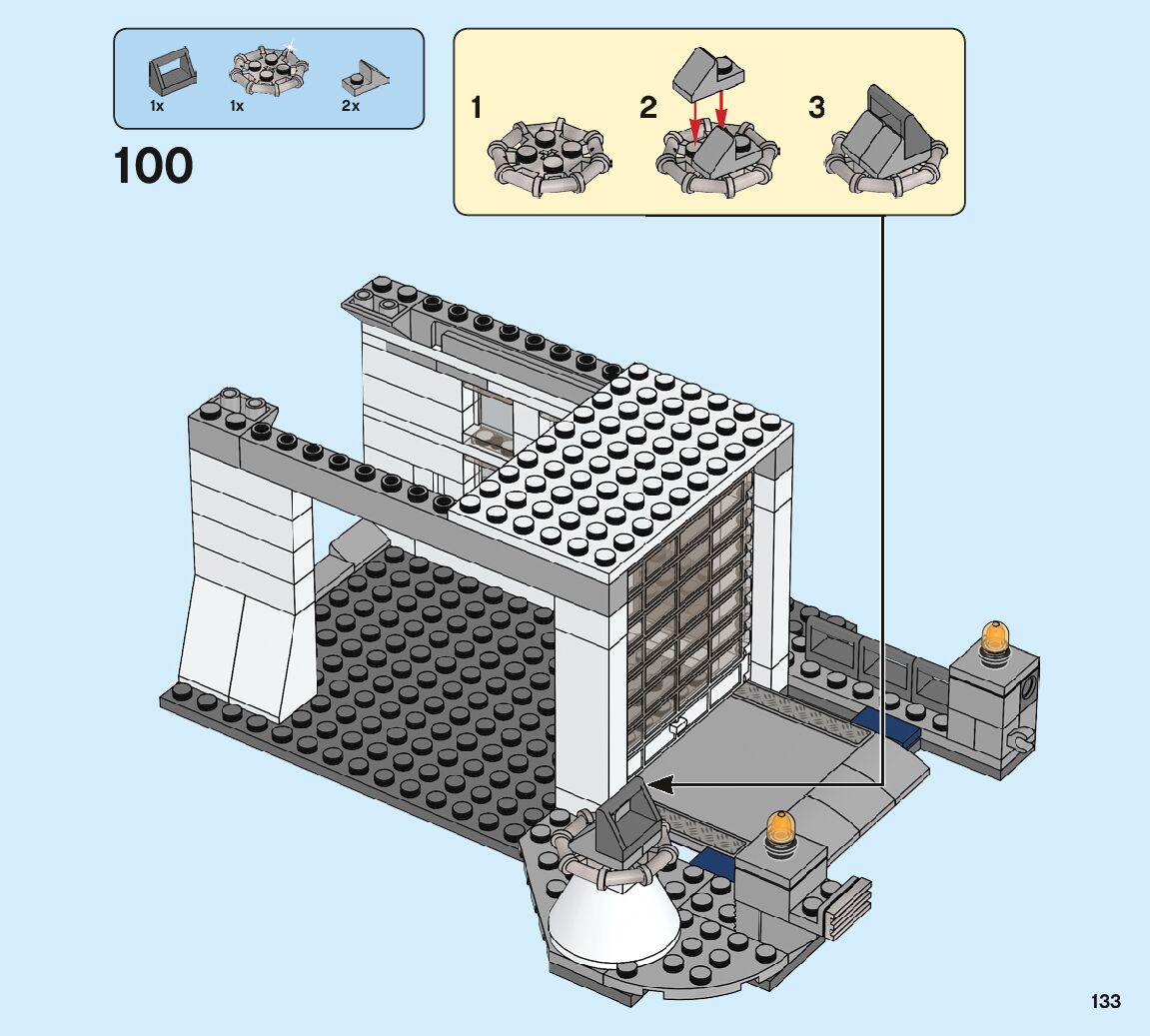 1x 1x 2x

100

1

2

3

133