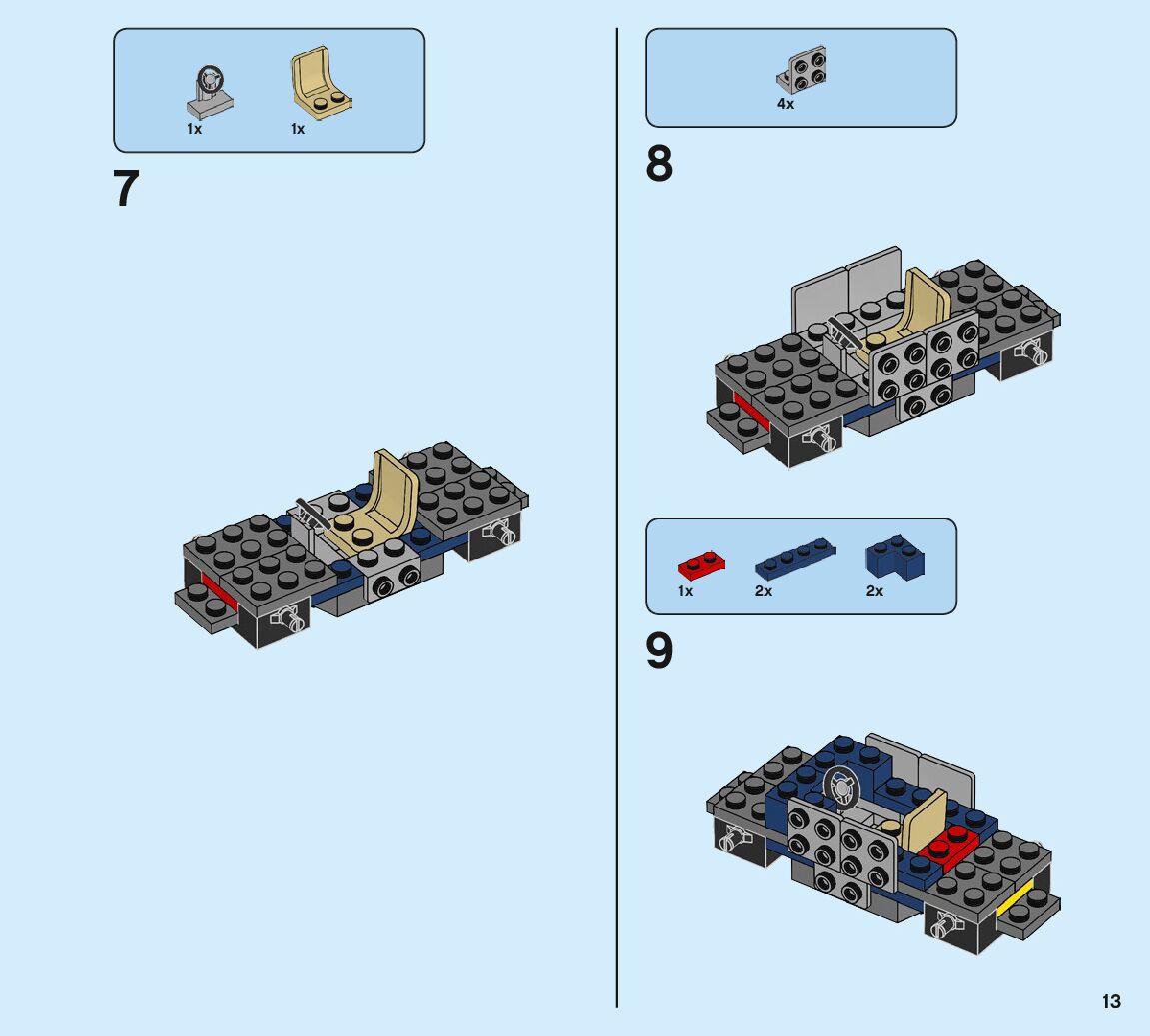 1x 1x

7

4x

8

1x 2x 2x

9

13