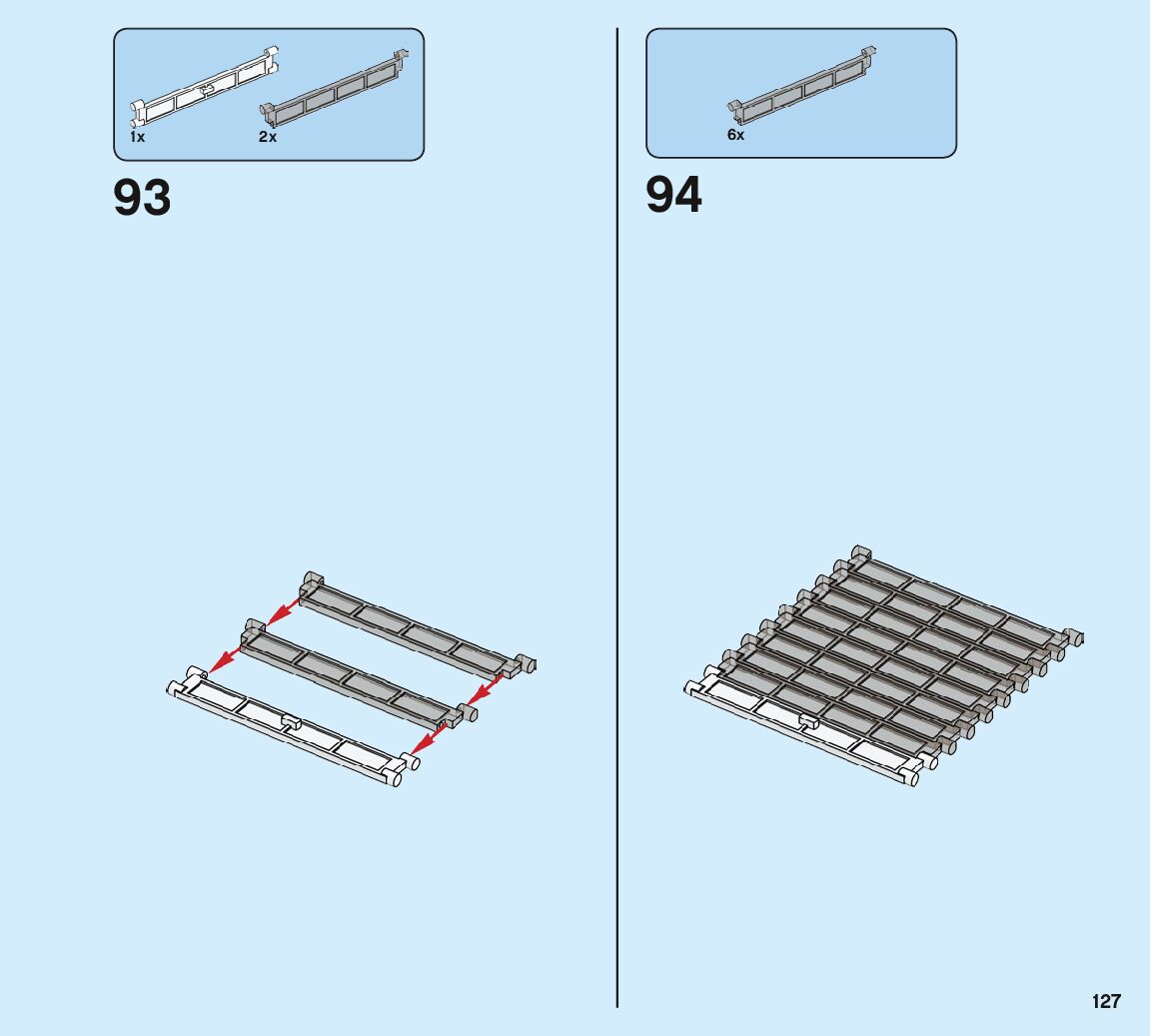 1x
2x

93

6x

94

127