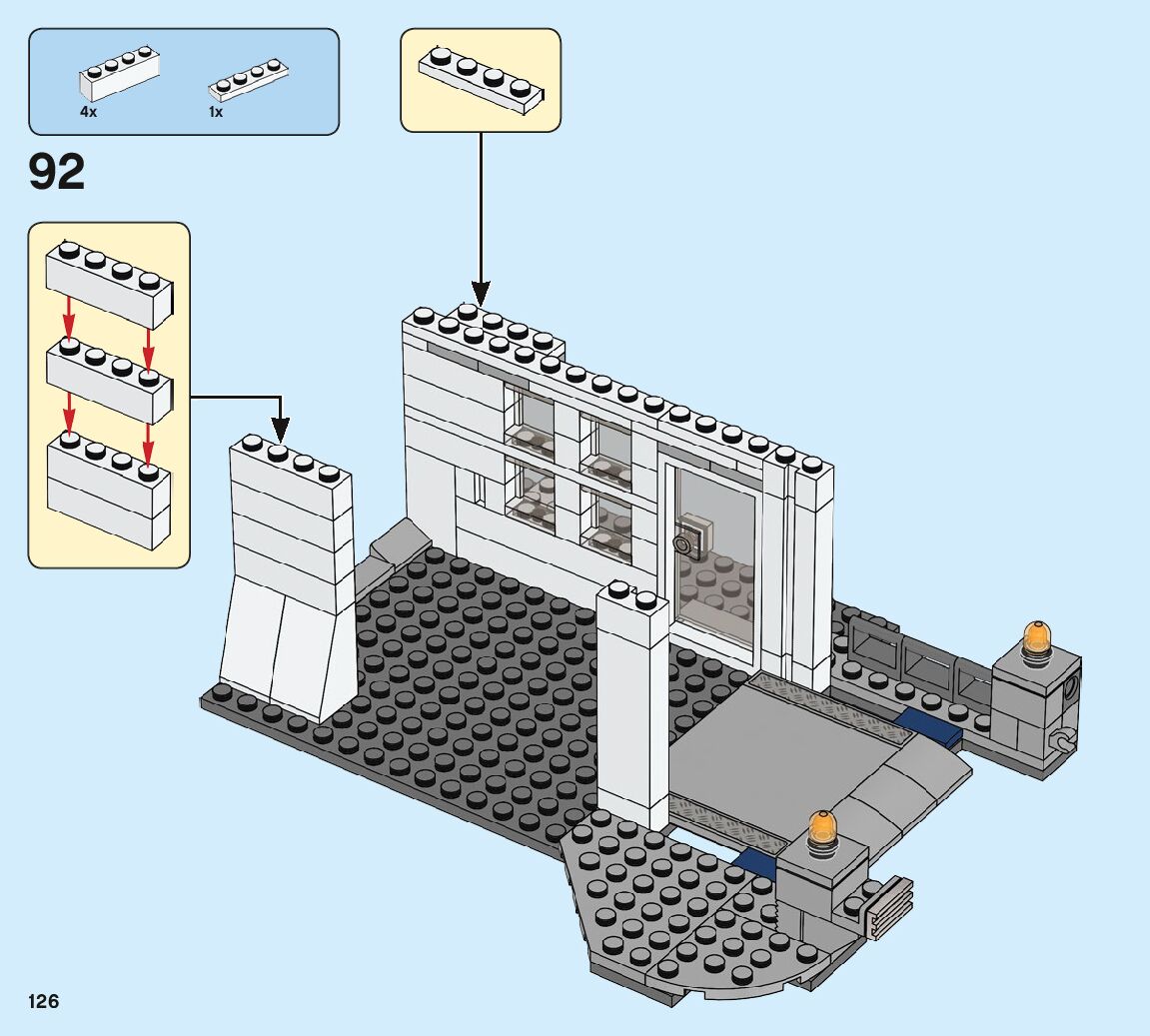 4x
1x

92

126