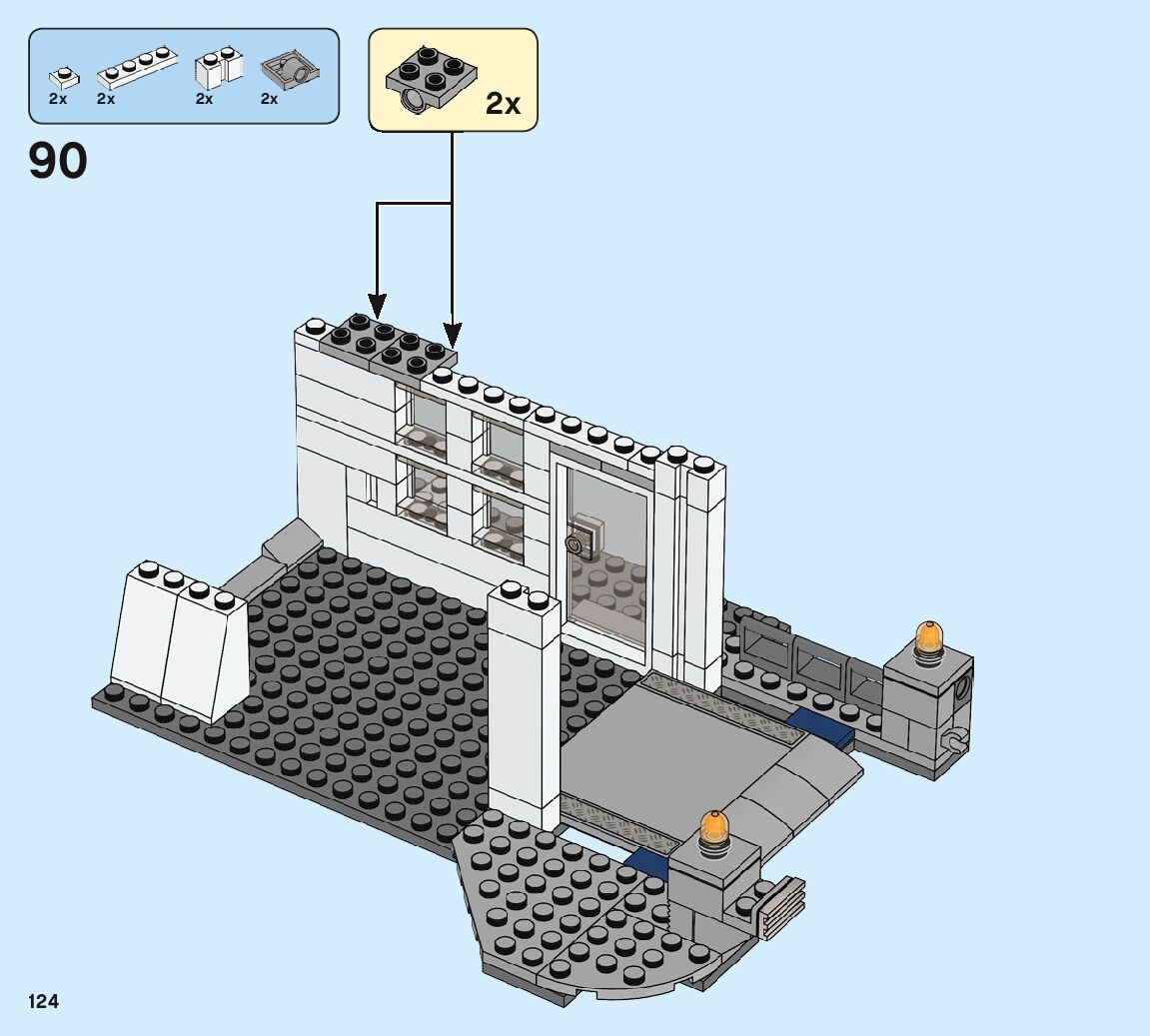 2x 2x 2x 2x

2x

90

124