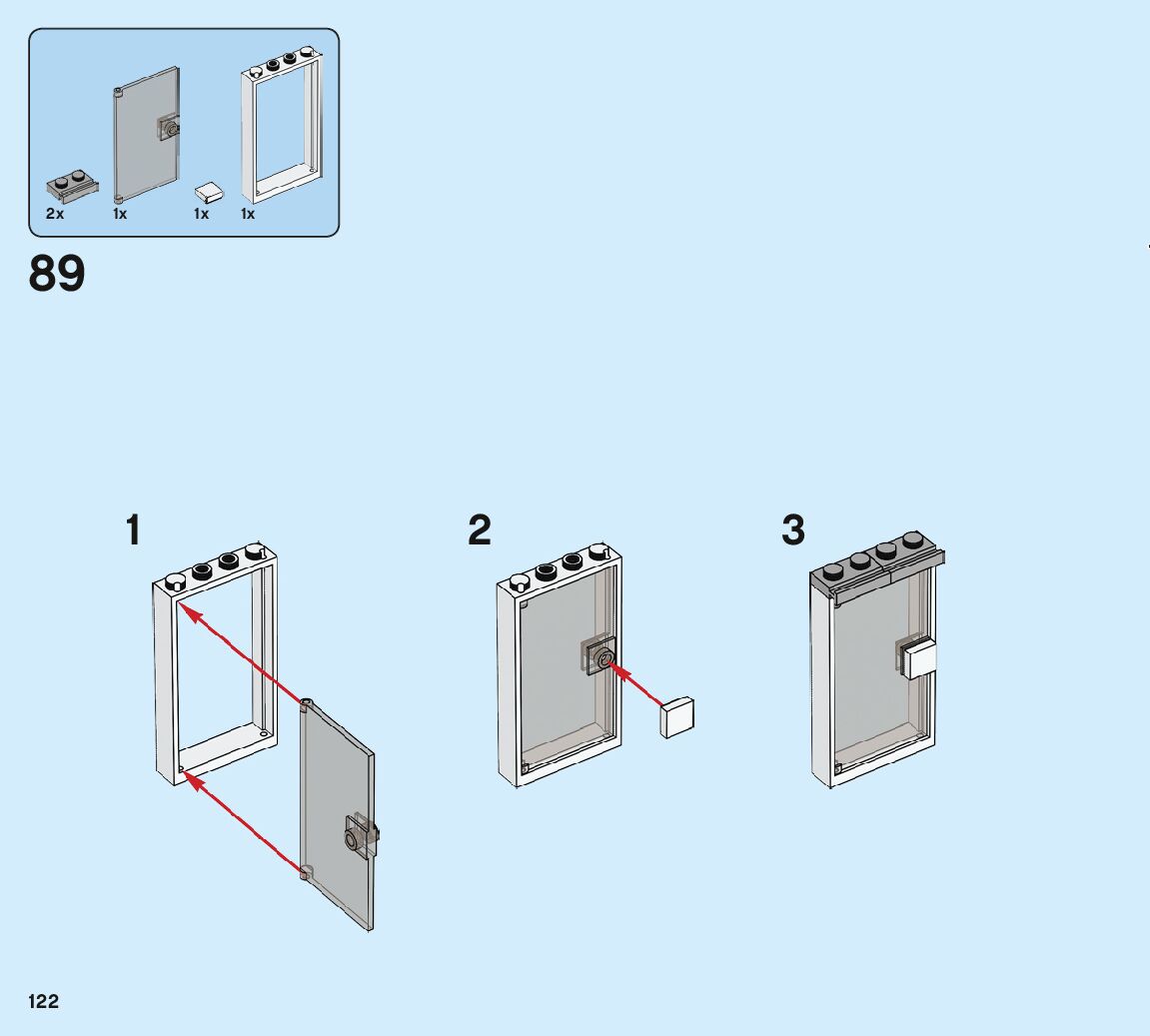 2x 1x 1x 1x

89

1

2

3

122