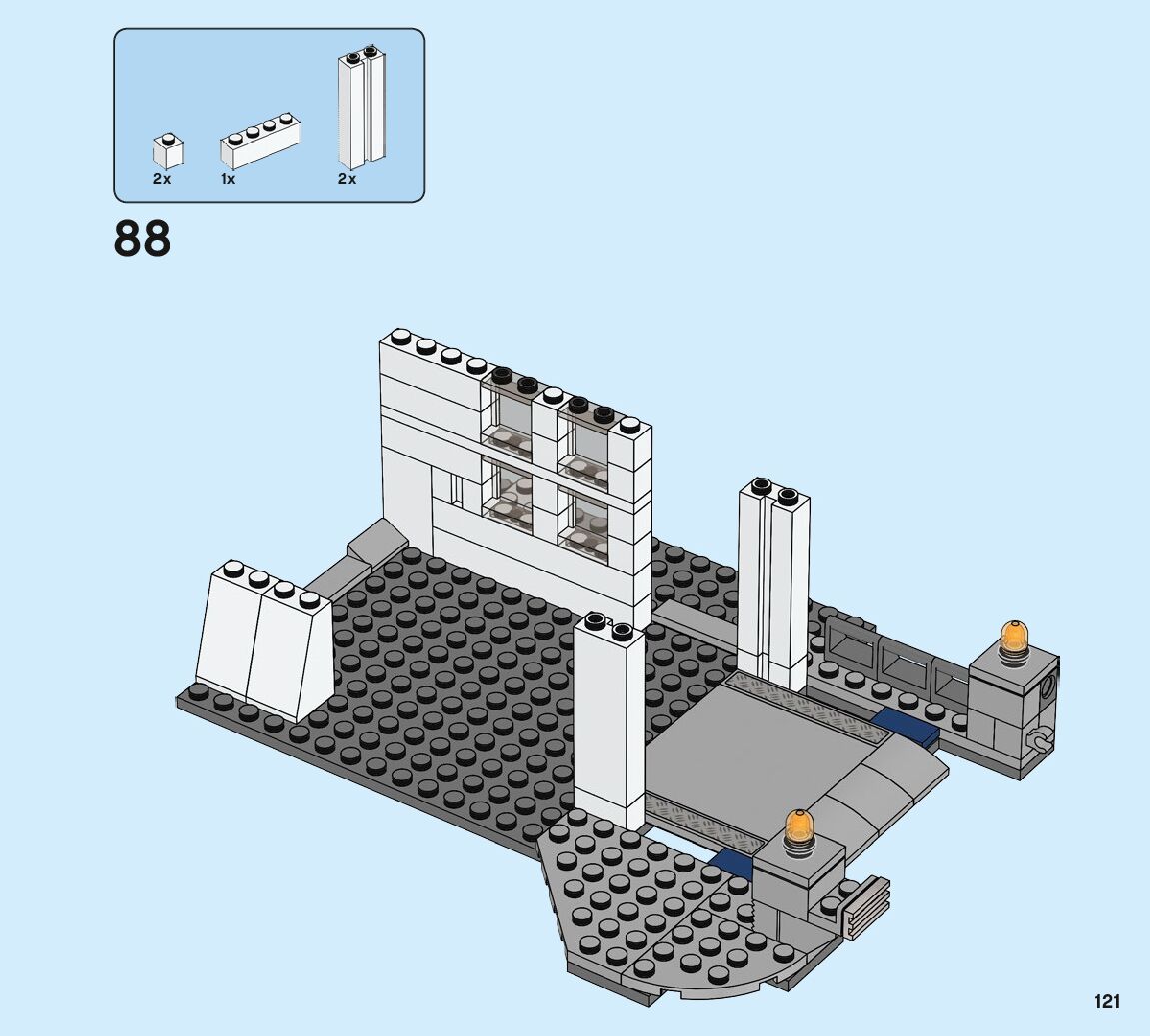 2x
1x
2x

88

121