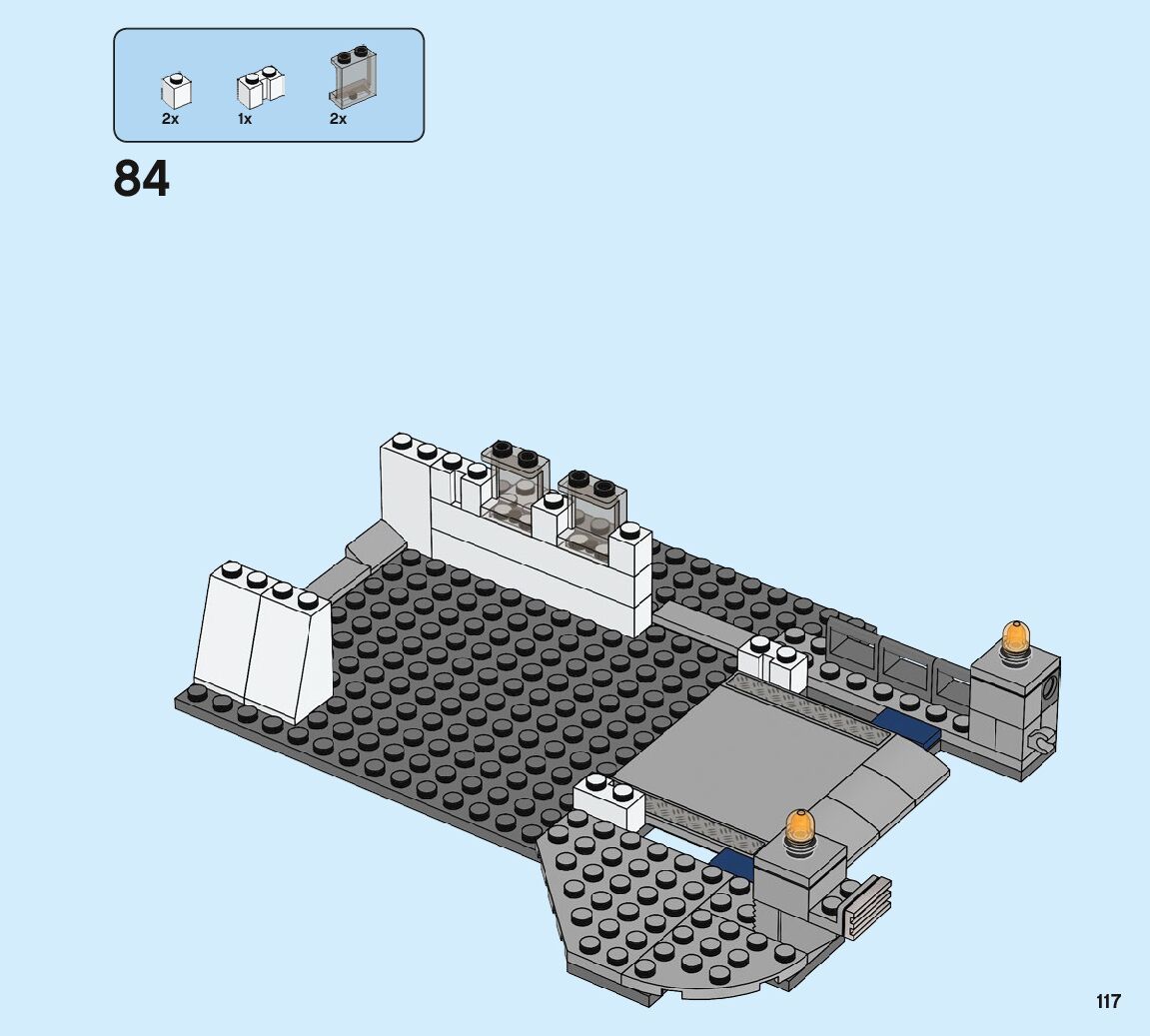 2x 1x 2x

84

117