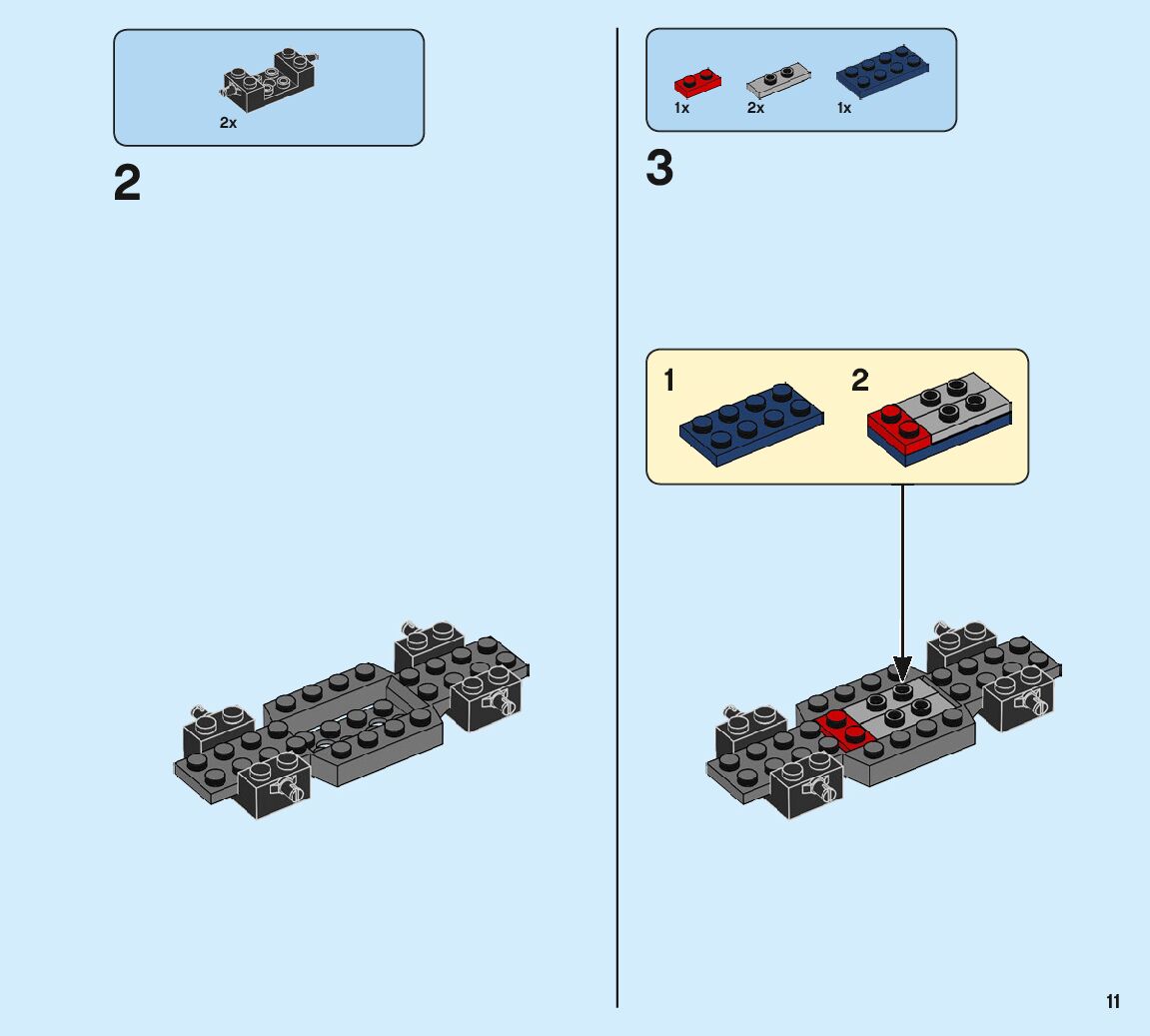 2x

2

1x 2x 1x

3

1

2

11