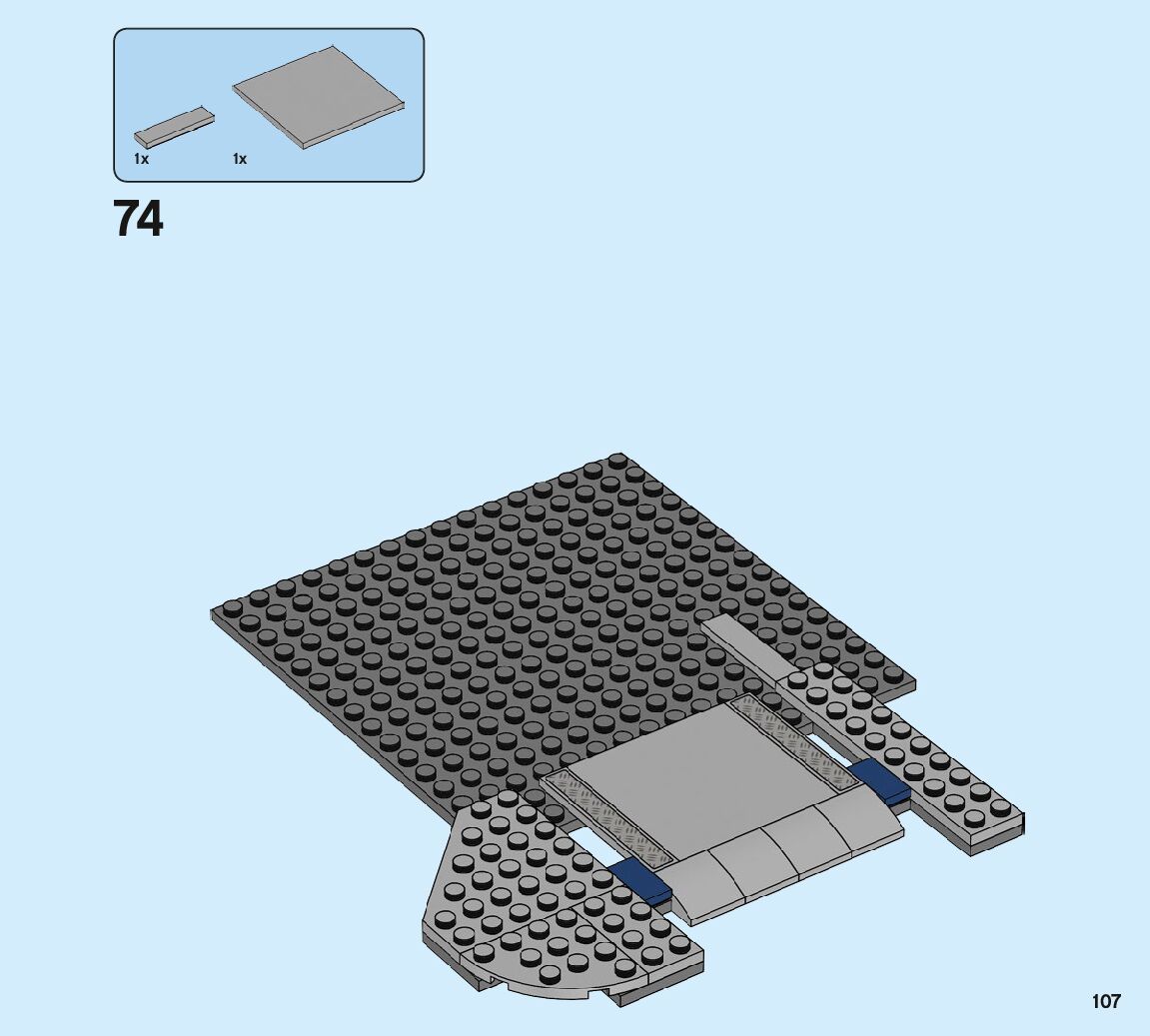 1x
1x

74

107