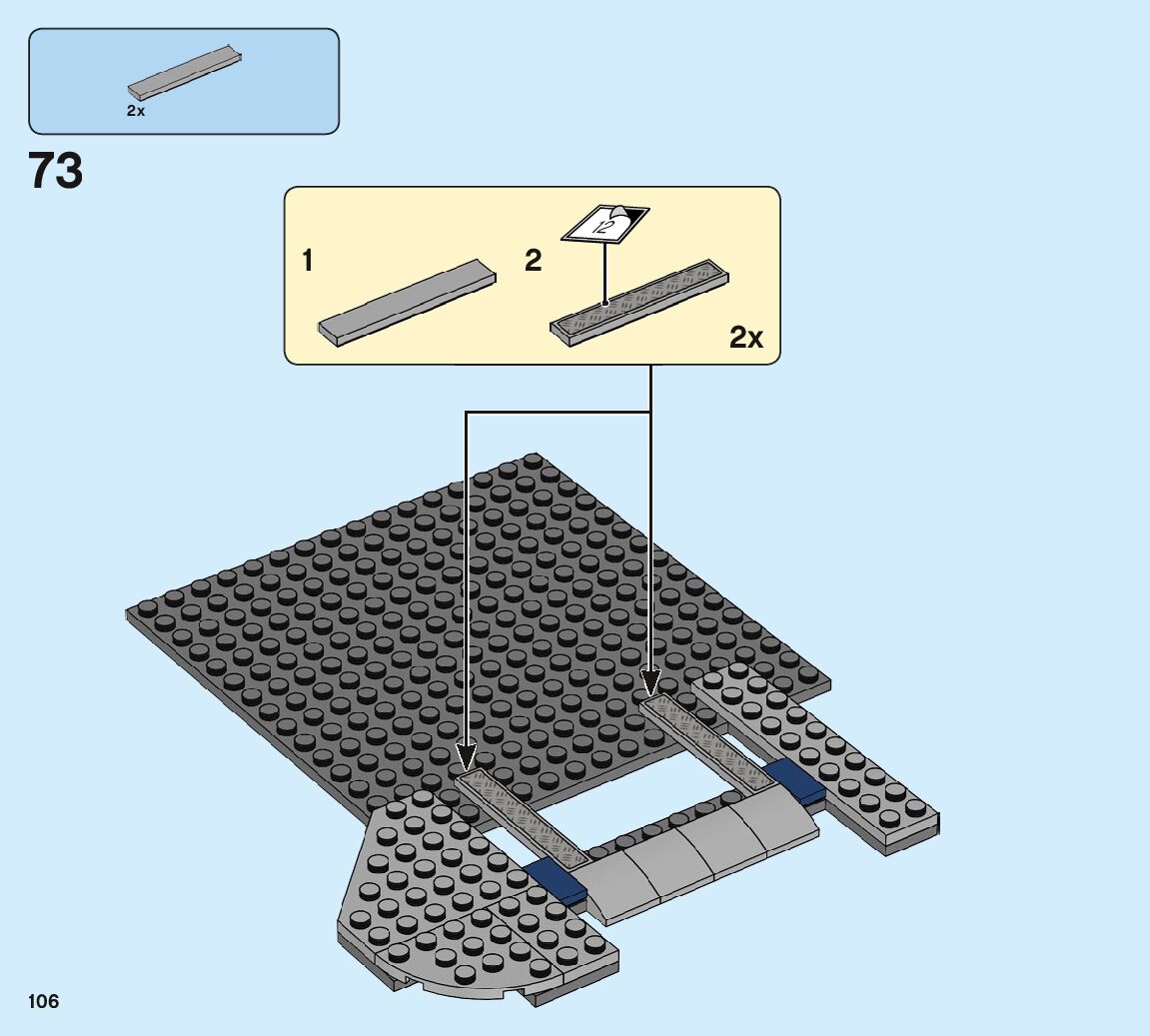 2x

73

1

2

12

2x

106