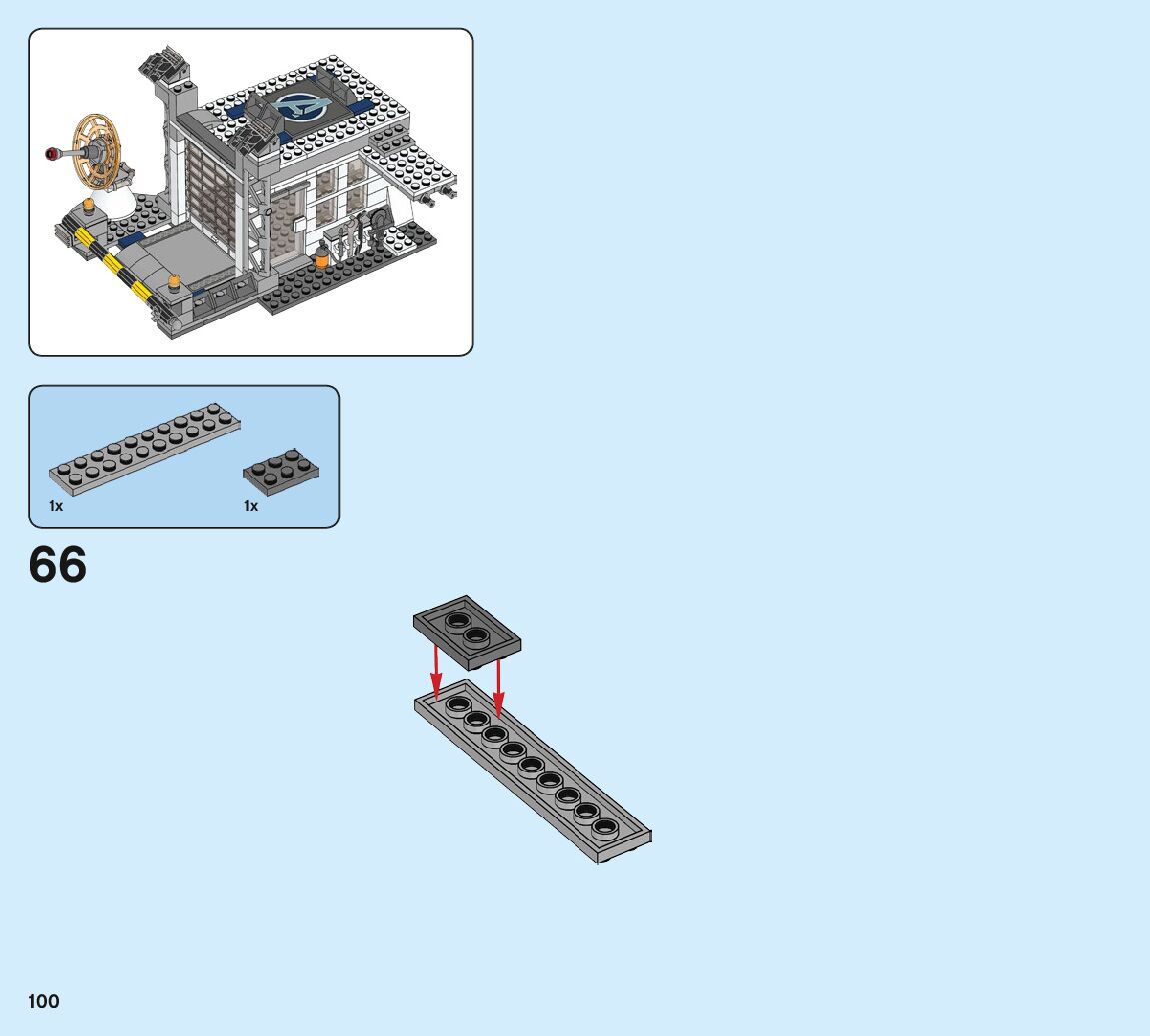 1x
1x

66

100