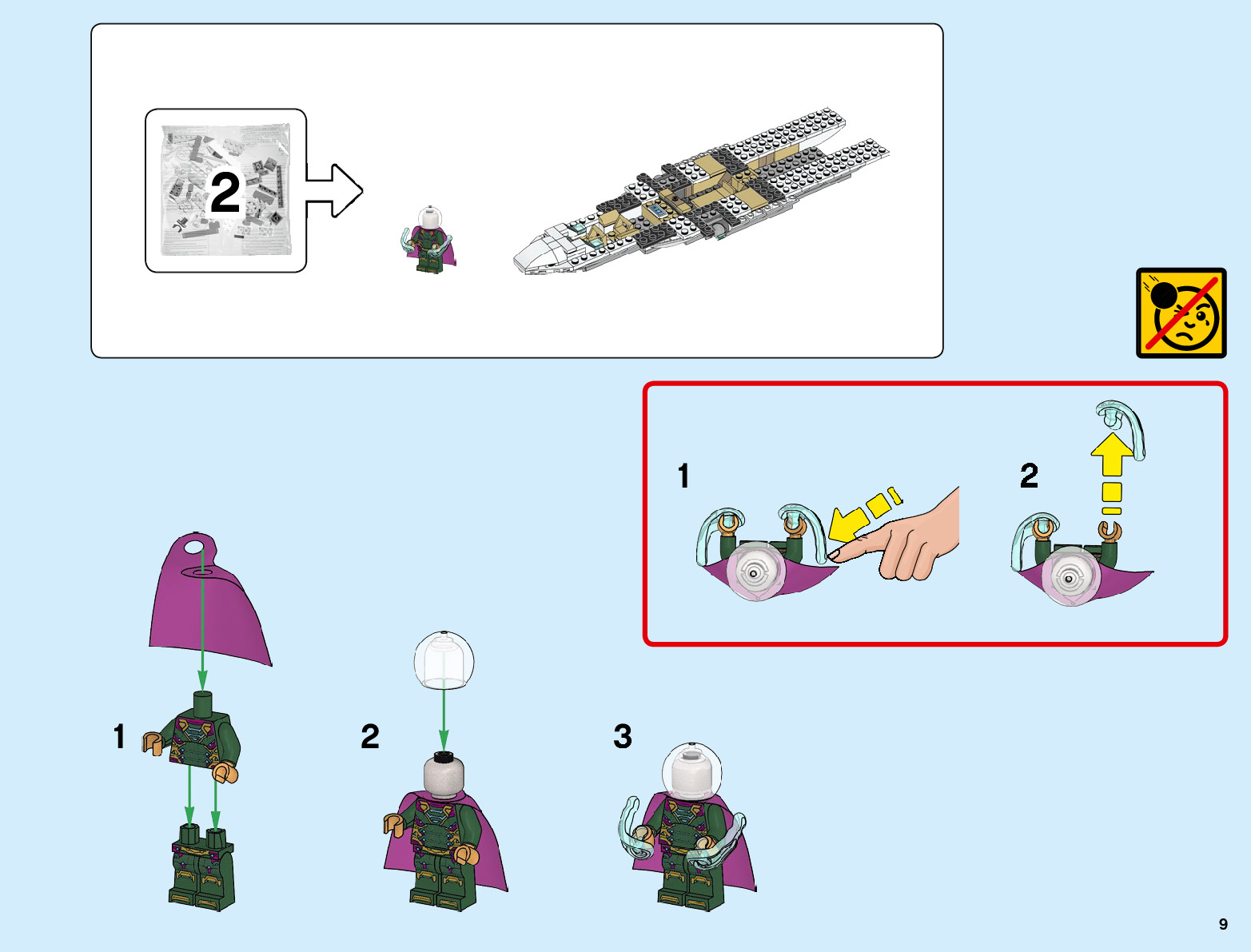 2

1

2

1

2

3

9