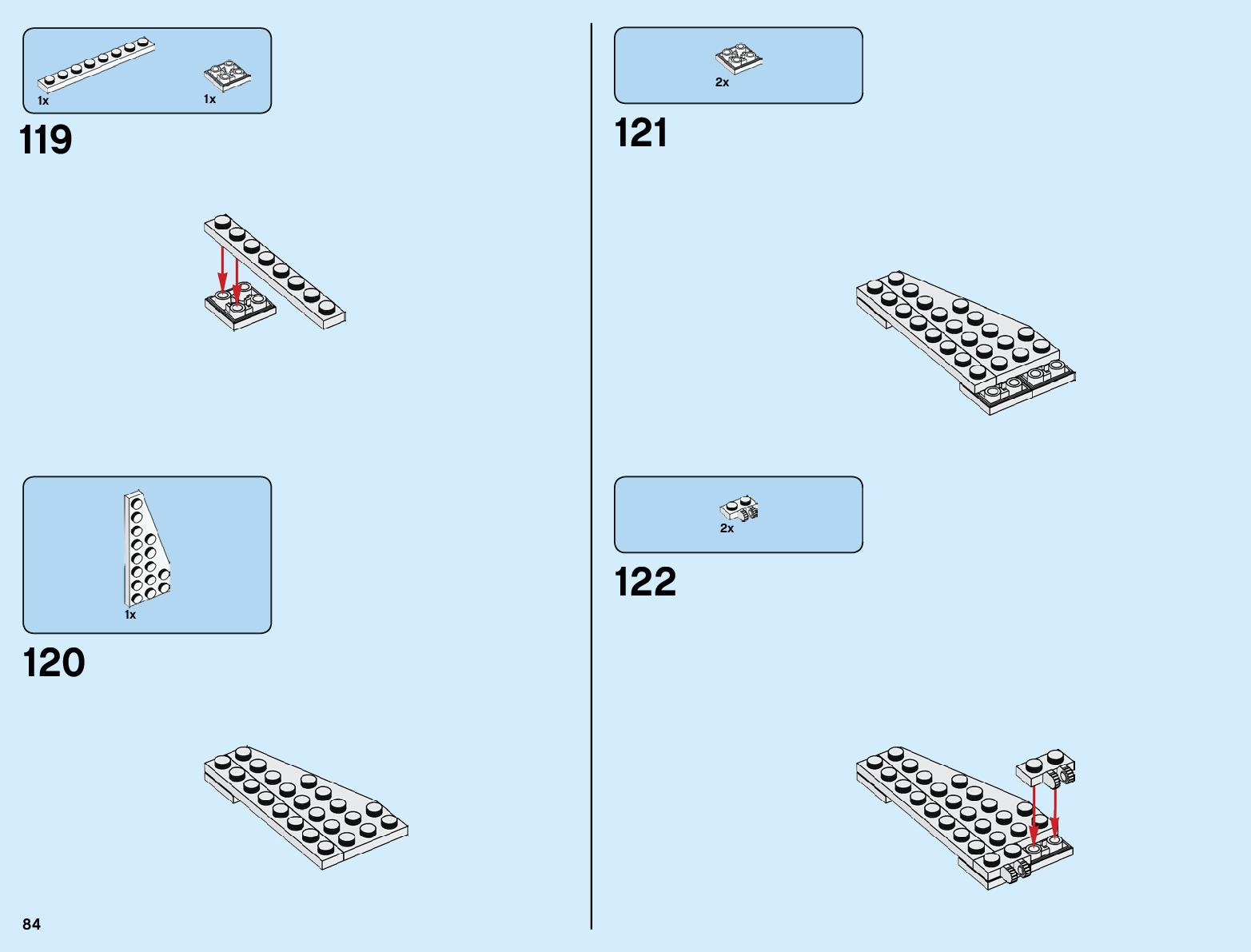 1x

1x

119

1x

120

84

2x

121

2x

122