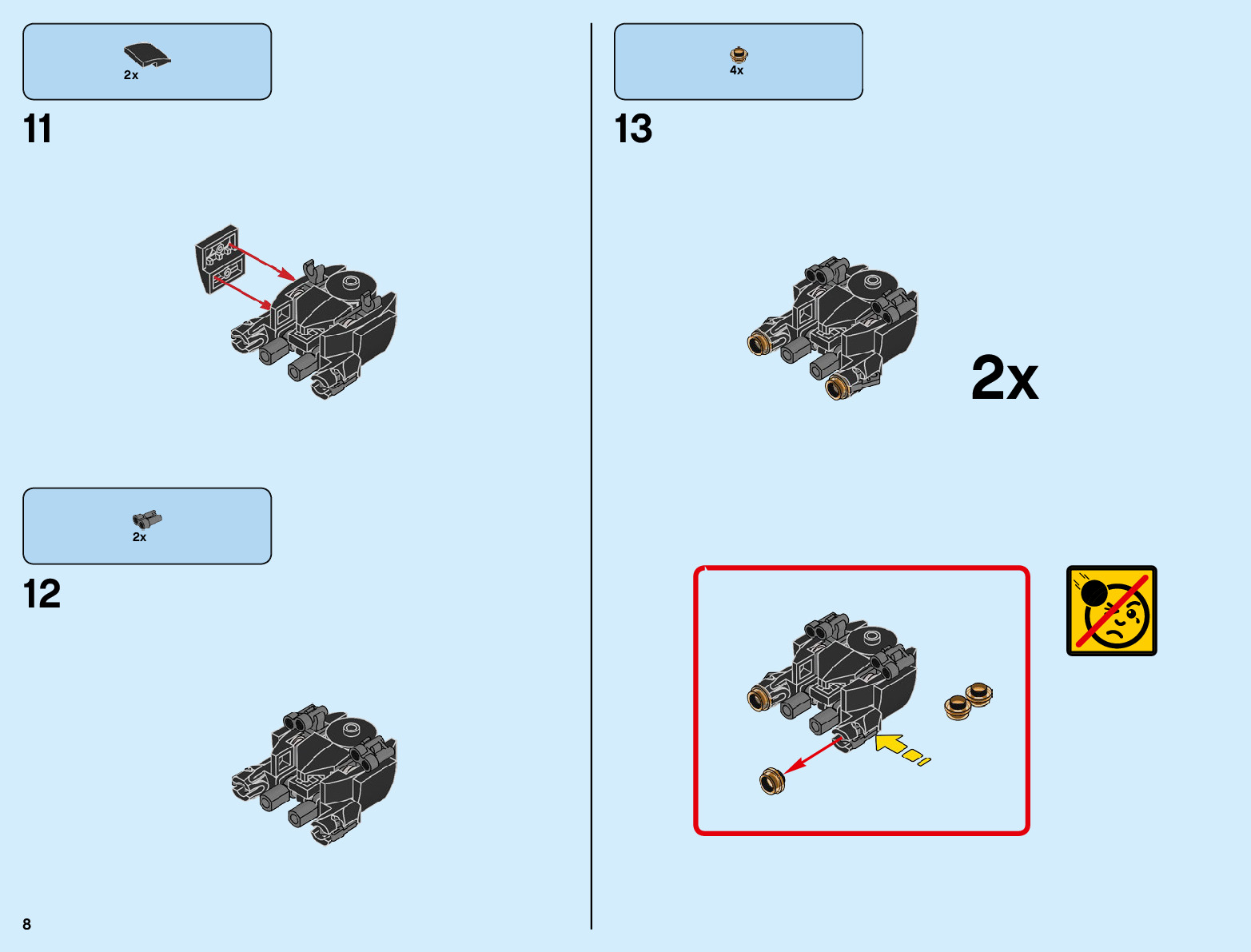 2x

11

2x

12

8

4x

13

2x