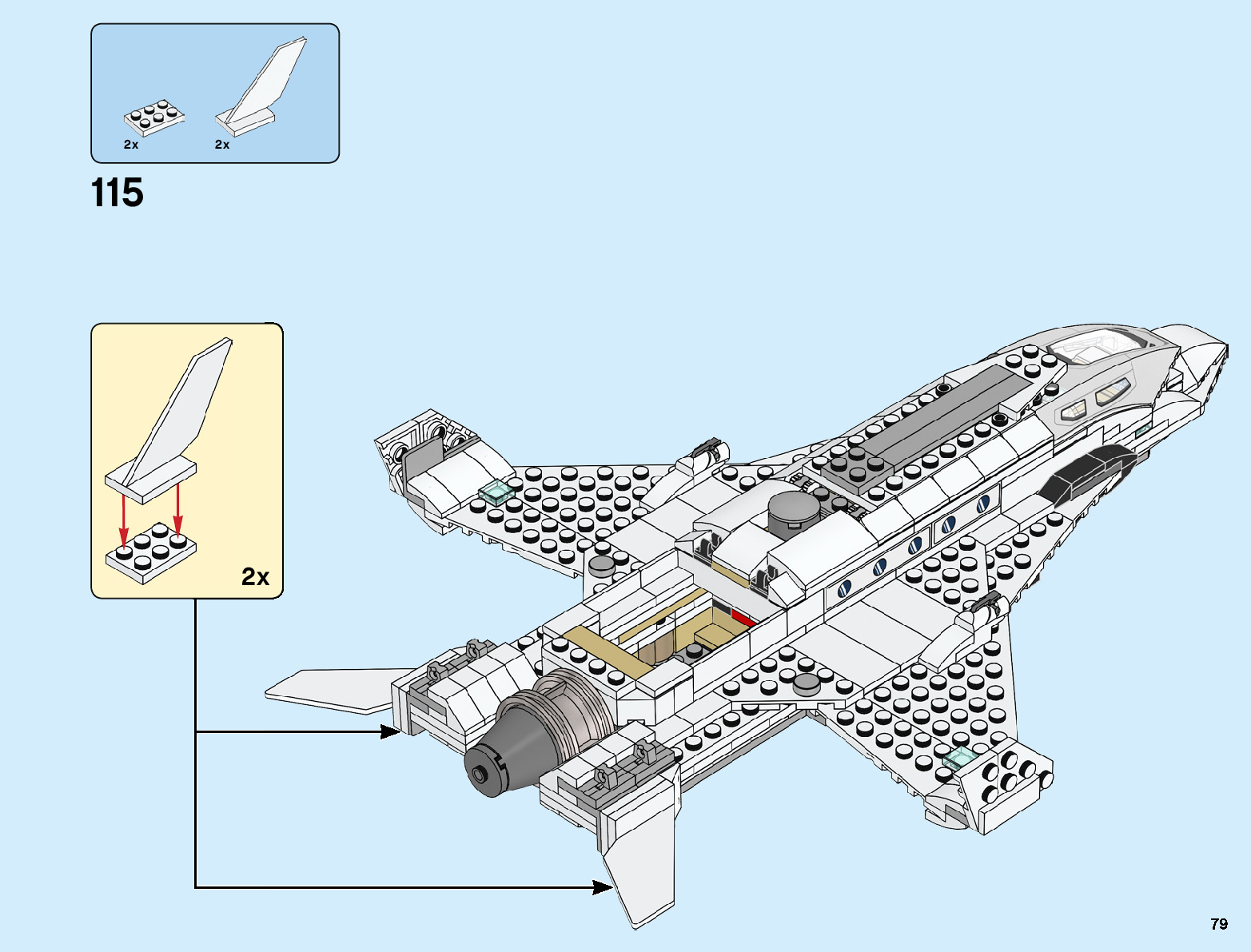 2x
2x

115

2x

79