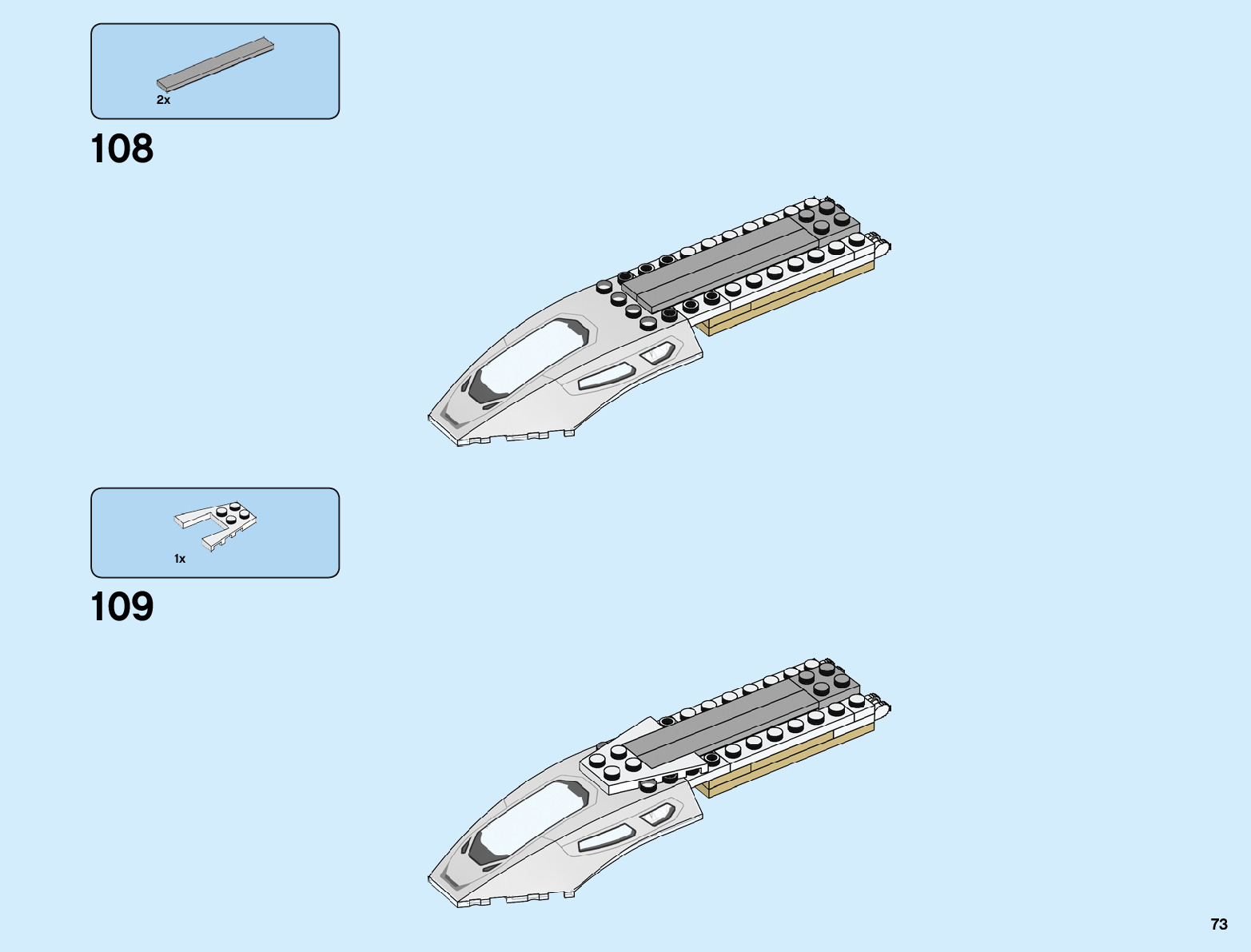 2x

108

1x

109

73